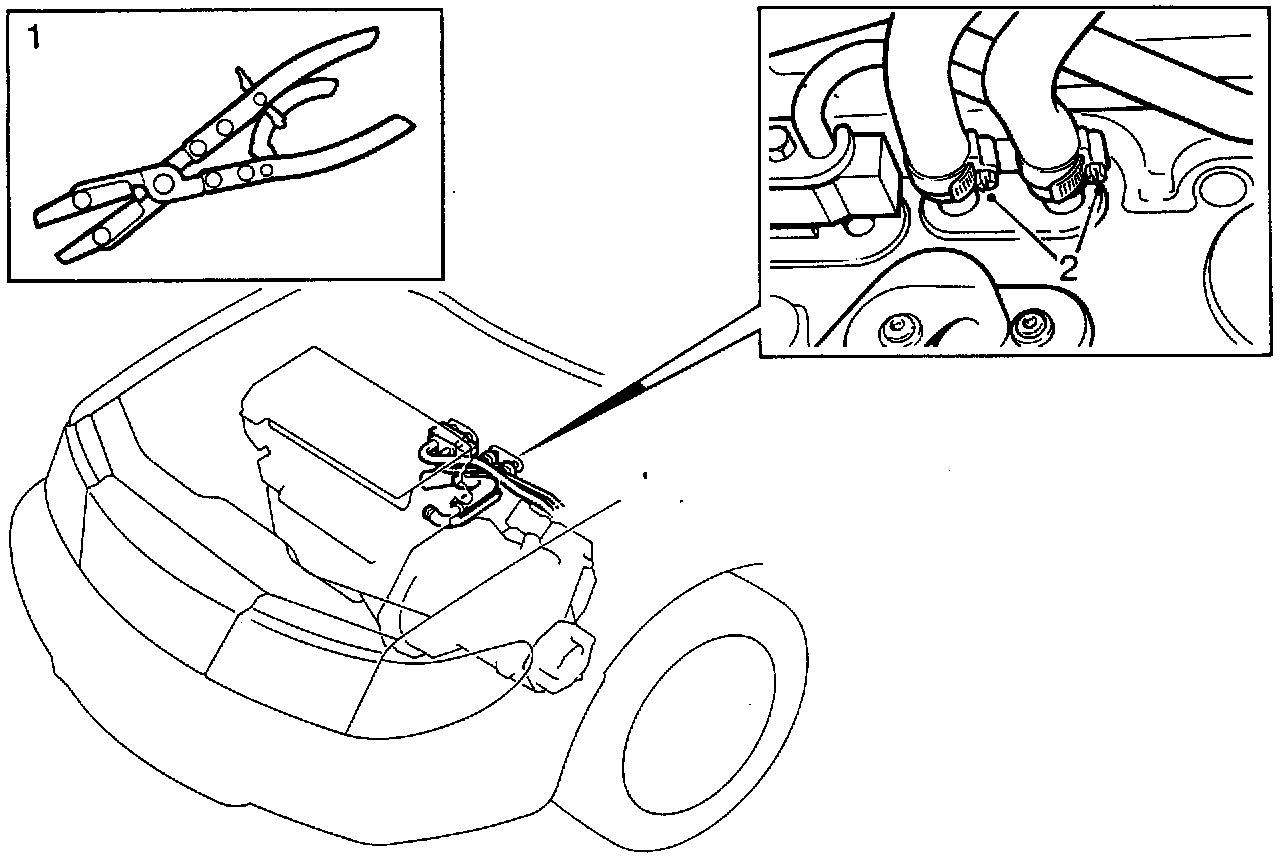 1

2