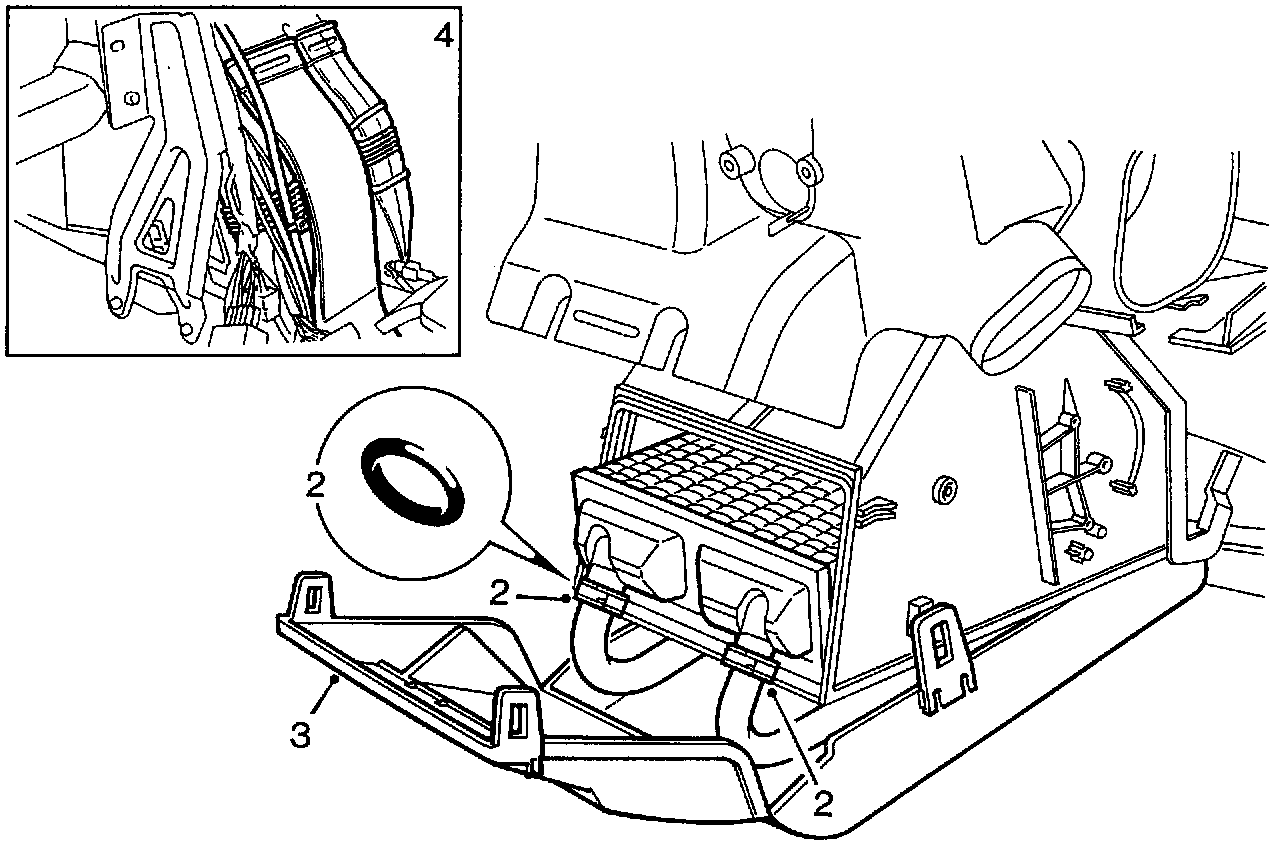 4

2

2

3

2