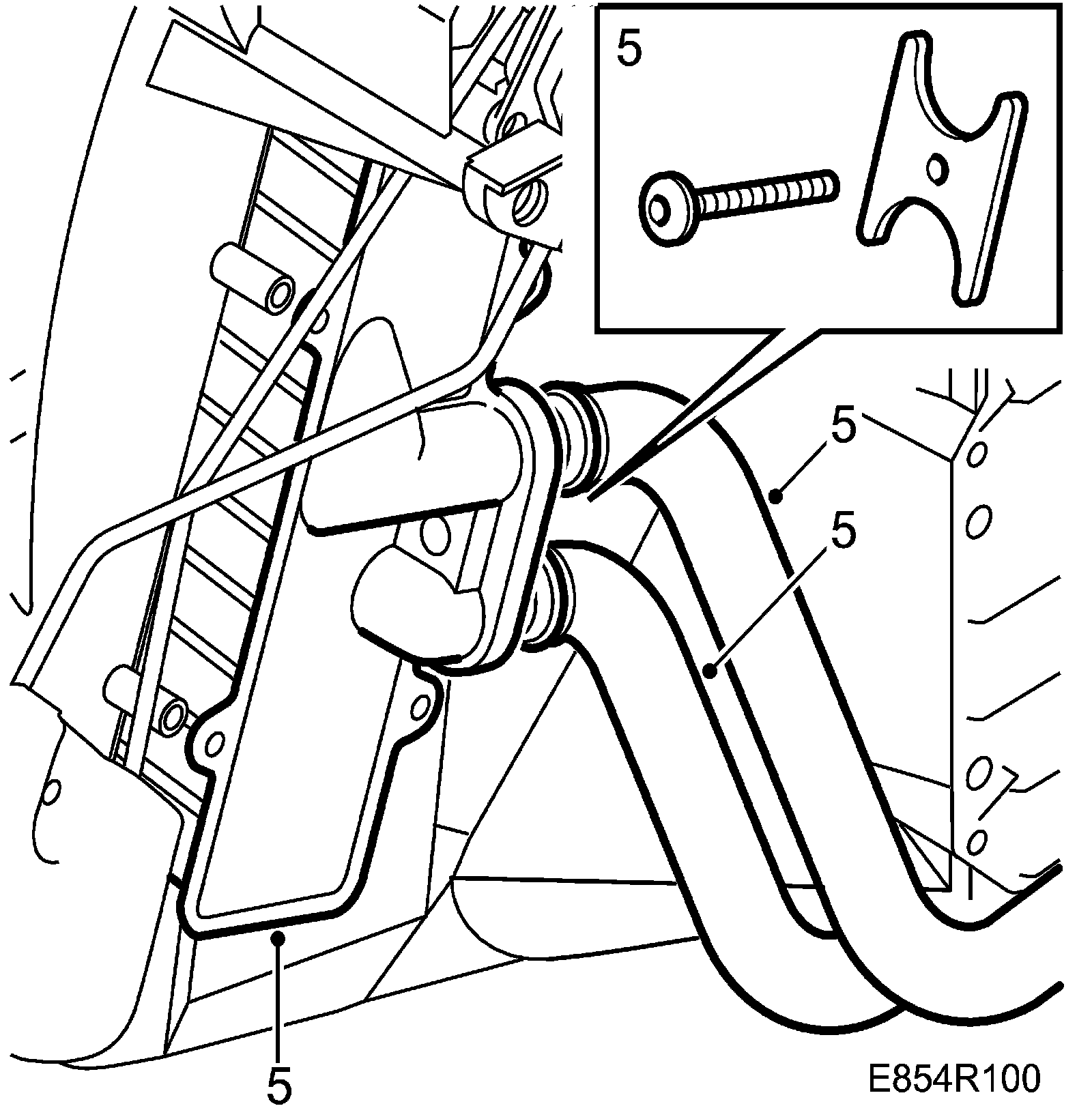 5

5

5

5

E854R100