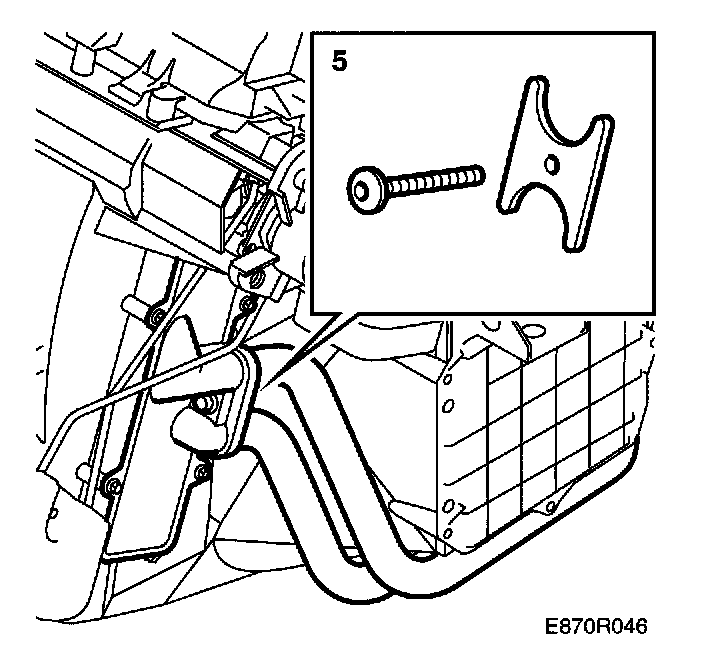 5

E870R046