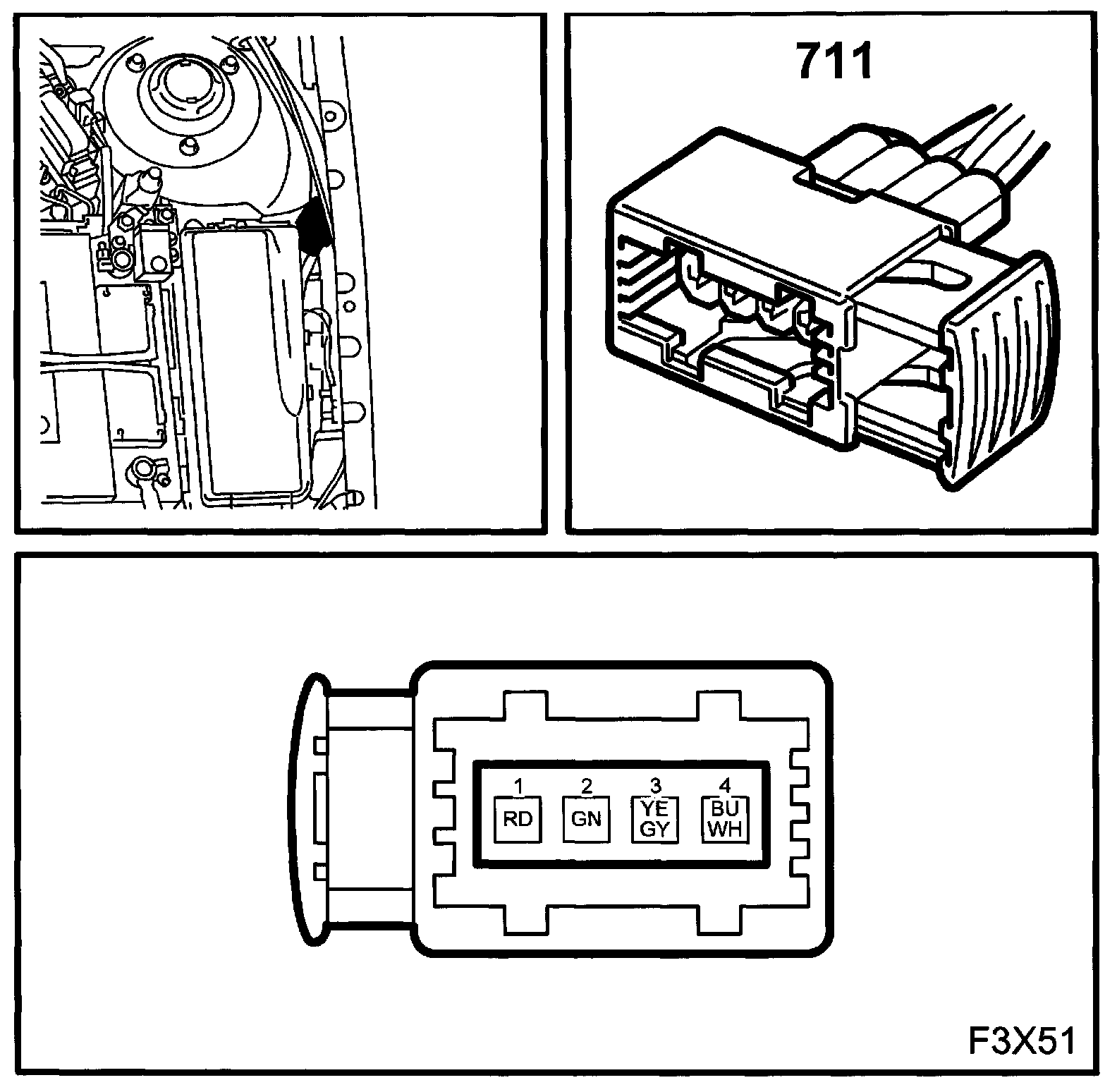 711

1 RD
2 GN
3 YE GY
4 BU WH

F3X51