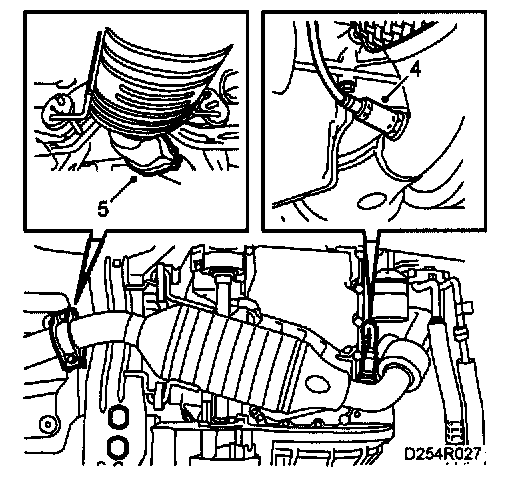 5

4

D254R027