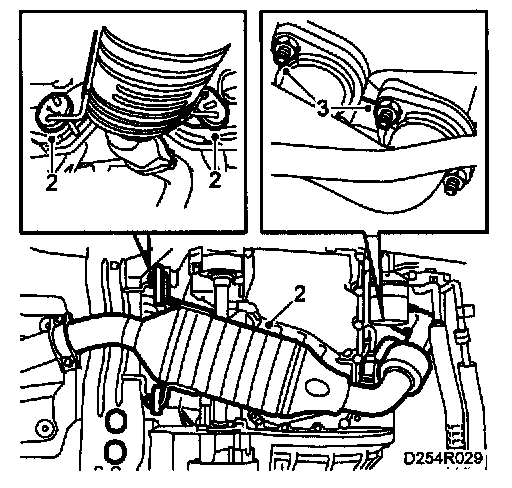 2
2
3
2
D254R029