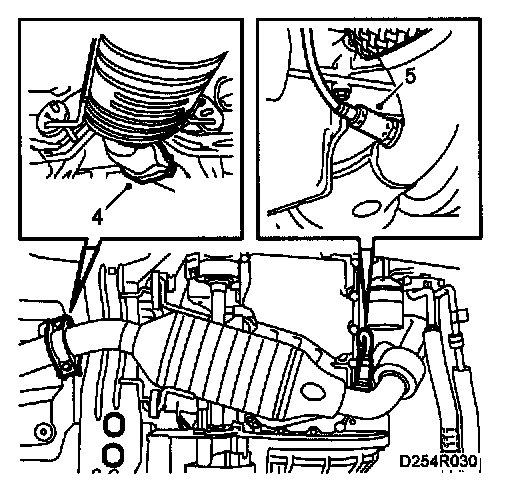 4

5

D254R030