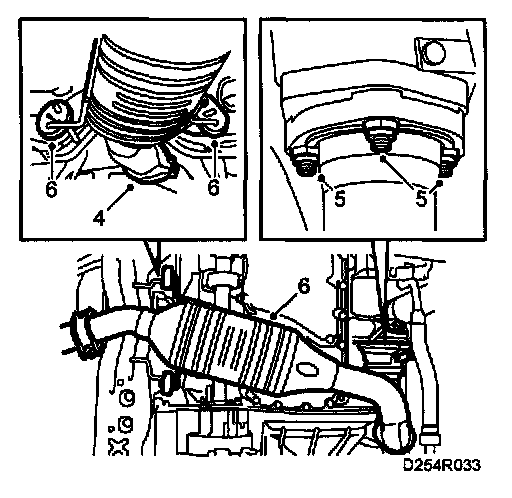 6
6
4
5
5
6
D254R033