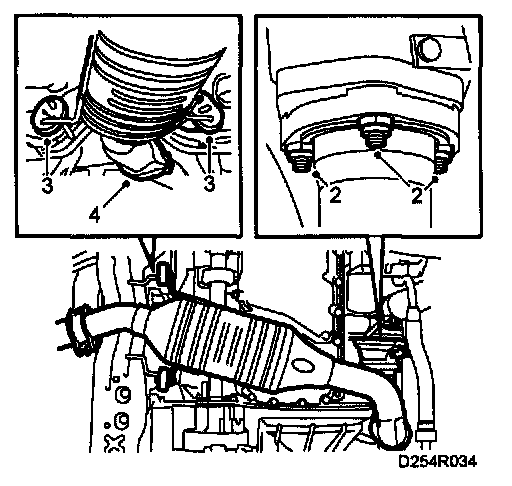 3
3
4
2
2
D254R034