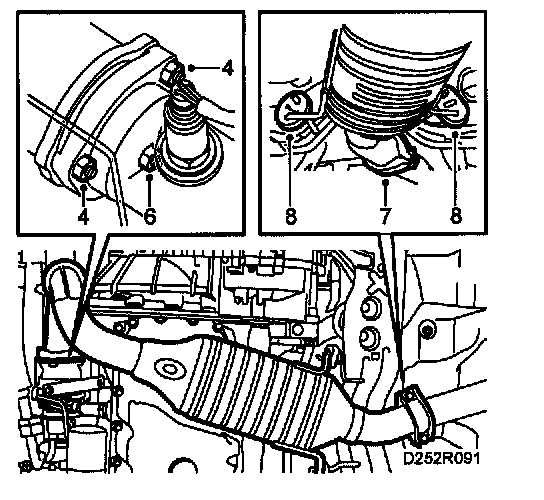 4
4
6
8
7
8
D252R091