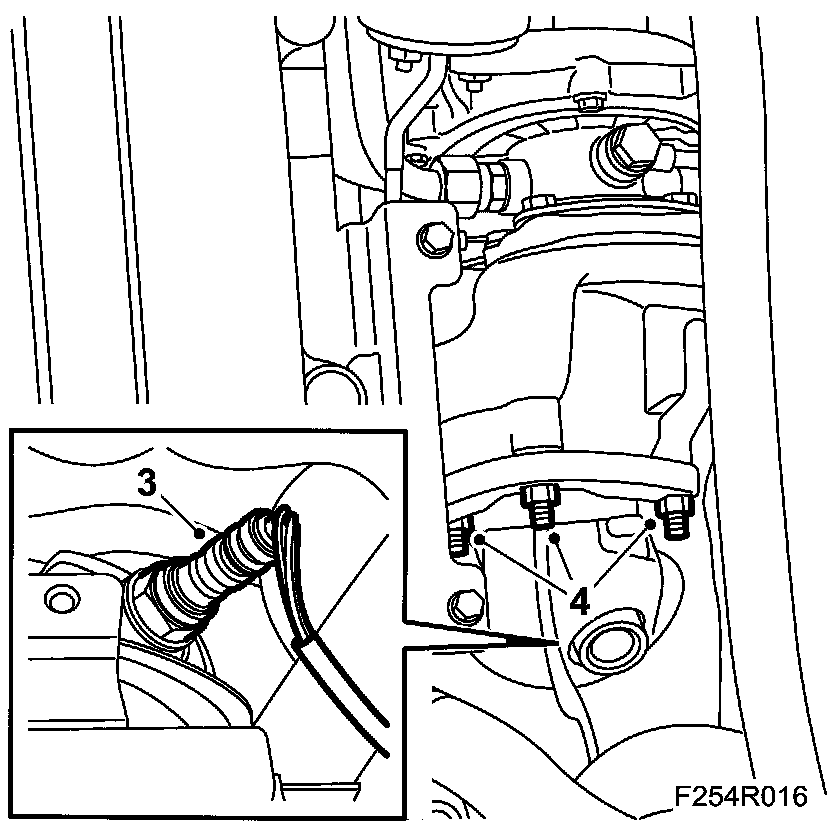 3
4
F254R016