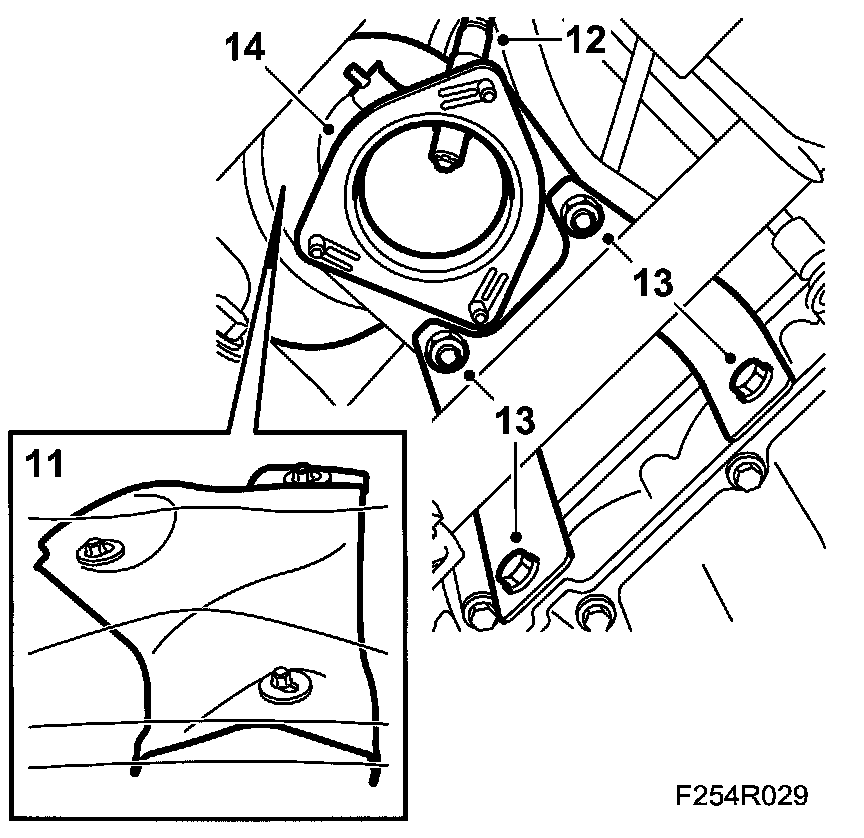 14
12
13
13
11
F254R029