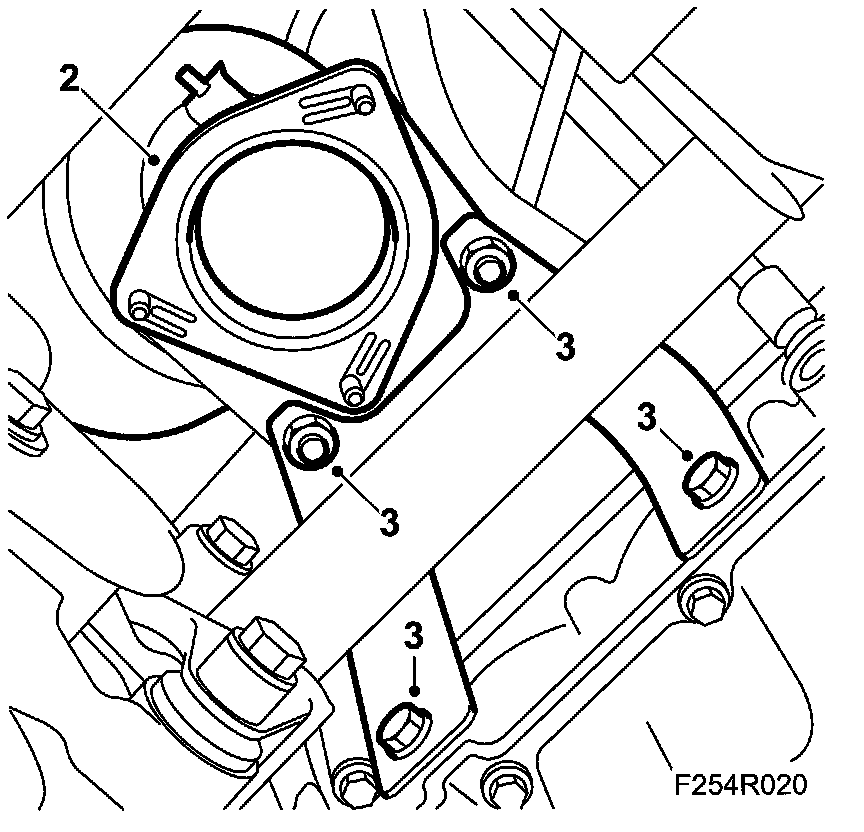 2
3
3
3
3
F254R020