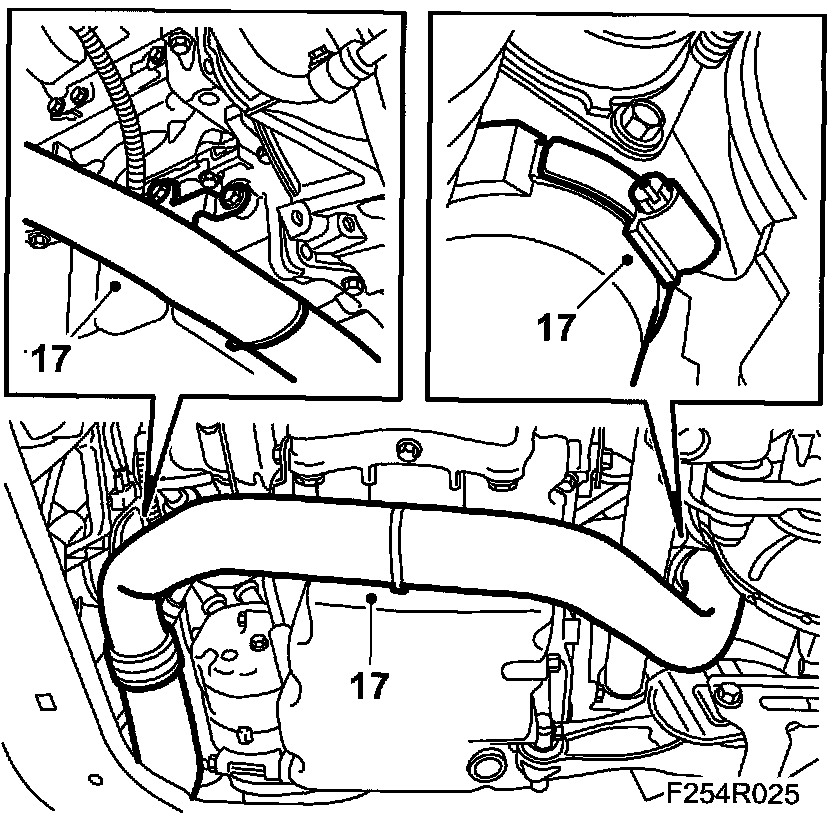 17

17

17

F254R025