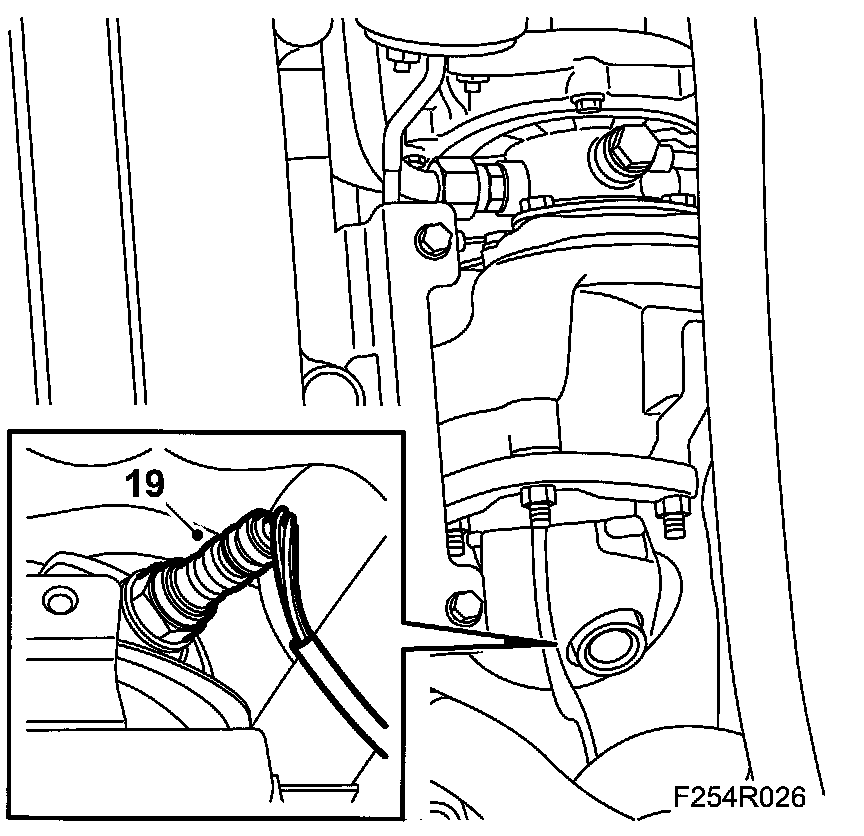 19

F254R026