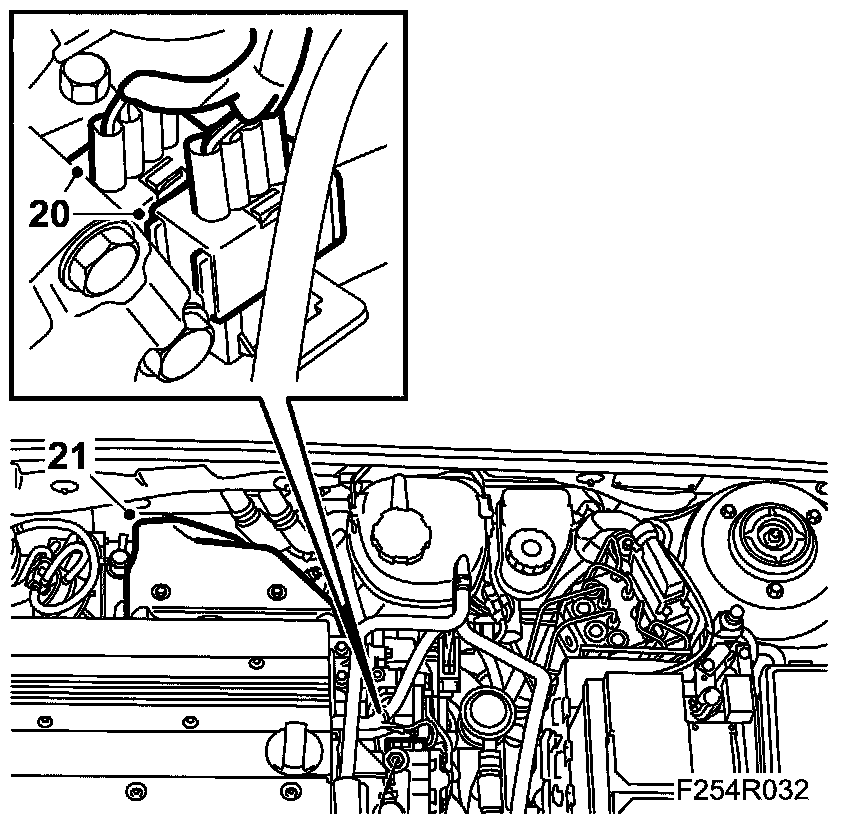 20

21

F254R032