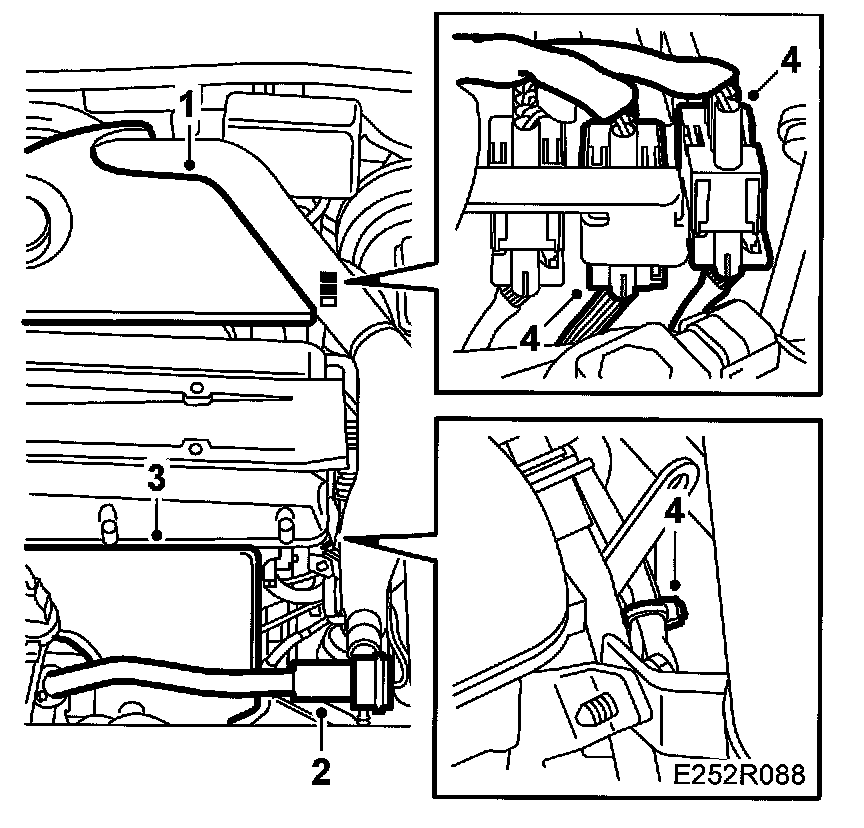 1
4
4
3
4
2
E252R088