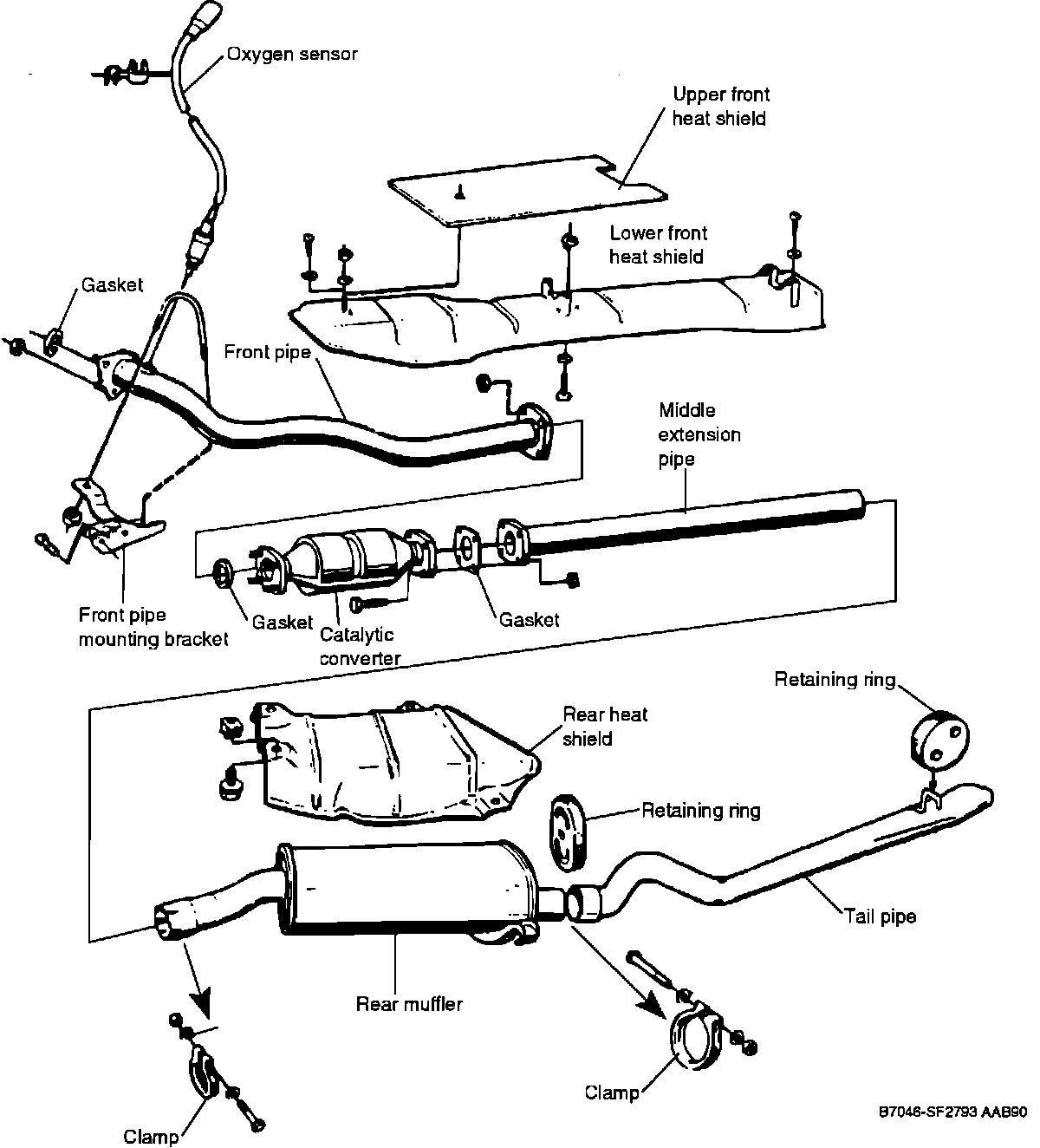 Oxygen sensor

Upper front heat shield

Lower front heat shield

Gasket

Front pipe

Middle extension pipe

Front pipe mounting bracket

Gasket

Catalytic converter

Gasket

Retaining ring

Rear heat shield

Retaining ring

Tail pipe

Rear muffler

Clamp

Clamp

B7046-SF2793 AAB90