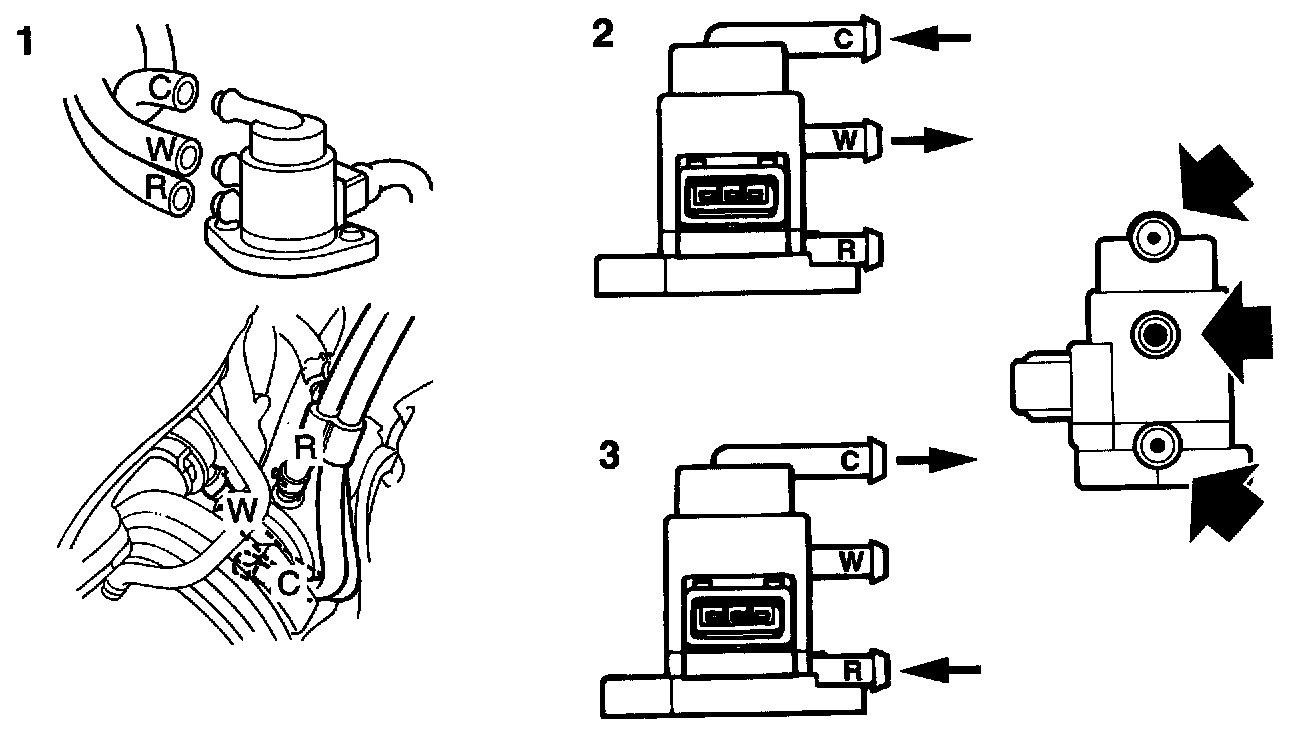 1

C
W
R

R
W
C

2

C
W
R

3

C
W
R