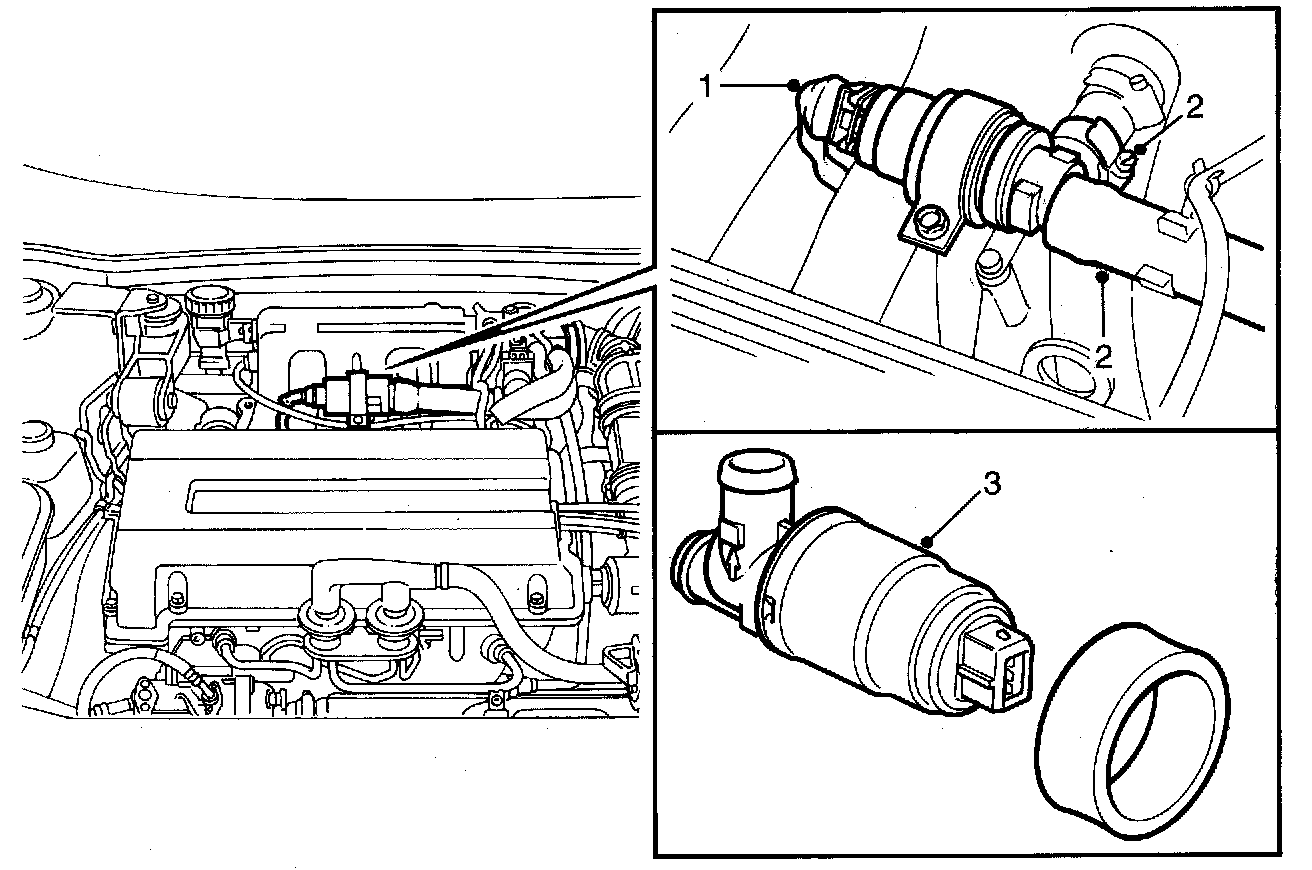 1
2
2
3