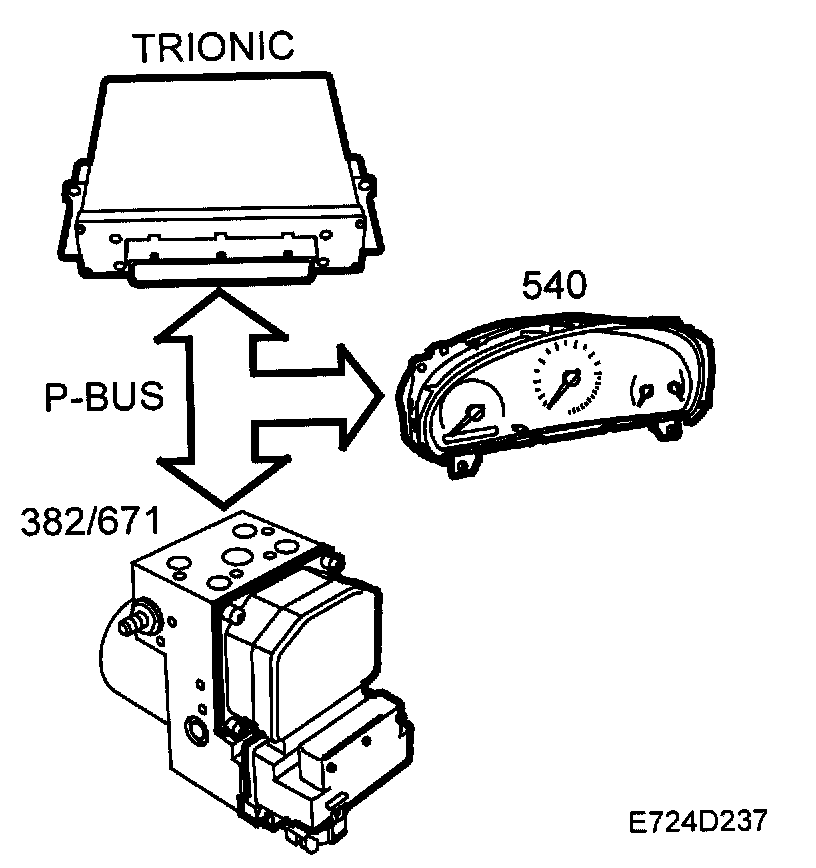 TRIONIC

540

P-BUS

382/671

E724D237