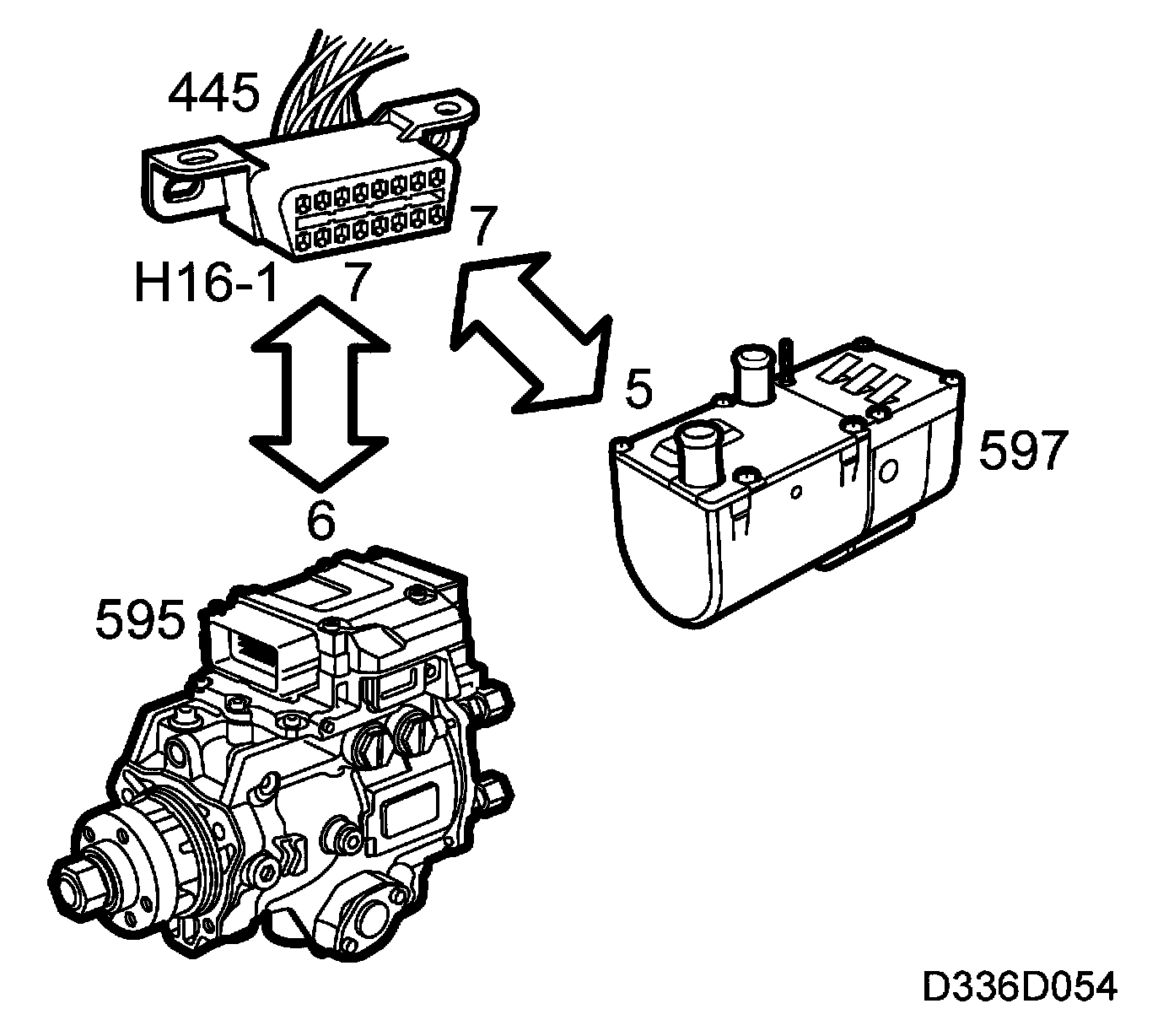 445

H16-1 7

7

5

597

6

595

D336D054