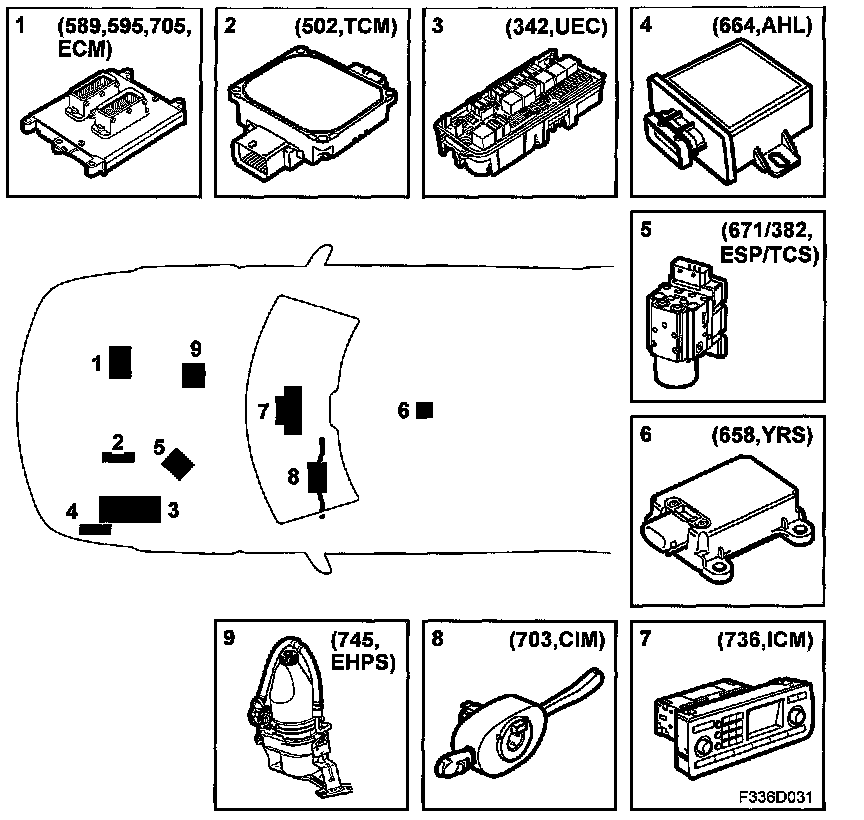 1 (589,595,705, ECM)

2 (502,TCM)

3 (342,UEC)

4 (664,AHL)

5 (671/382, ESP/TCS)

1

9

7

6

2

5

8

4

3

6 (658,YRS)

9 (745, EHPS)

8 (703,CIM)

7 (736,ICM)

F336D031