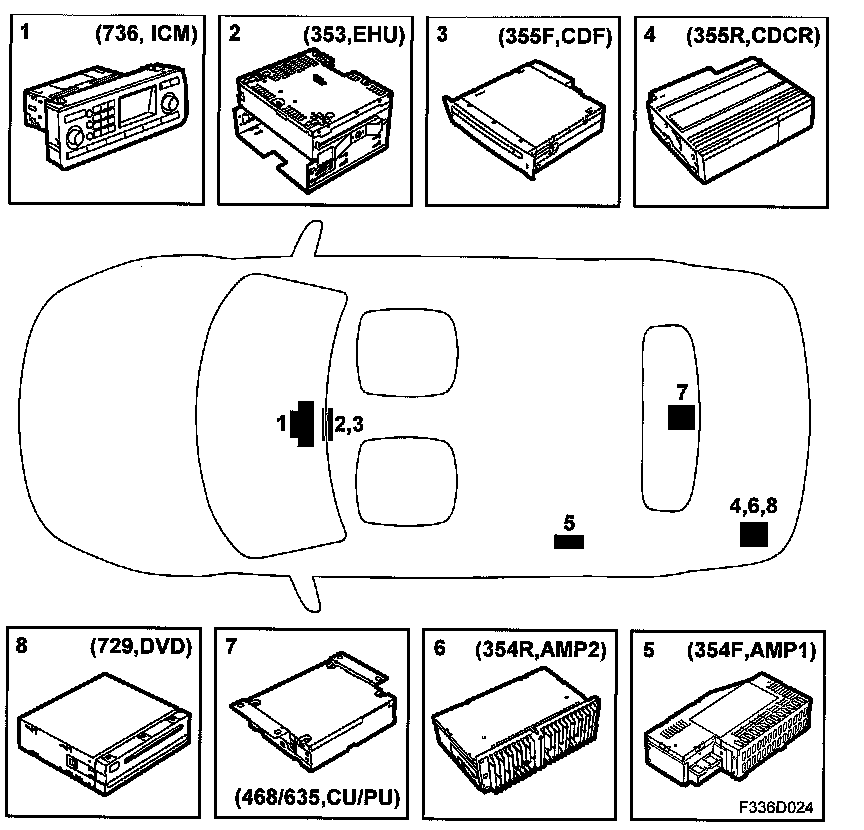 1 (736, ICM)

2 (353,EHU)

3 (355F,CDF)

4 (355R,CDCR)

1

2,3

7

5

4,6,8

8 (729,DVD)

7

(468/635,CU/PU)

6 (354R,AMP2)

5 (354F,AMP1)

F336D024