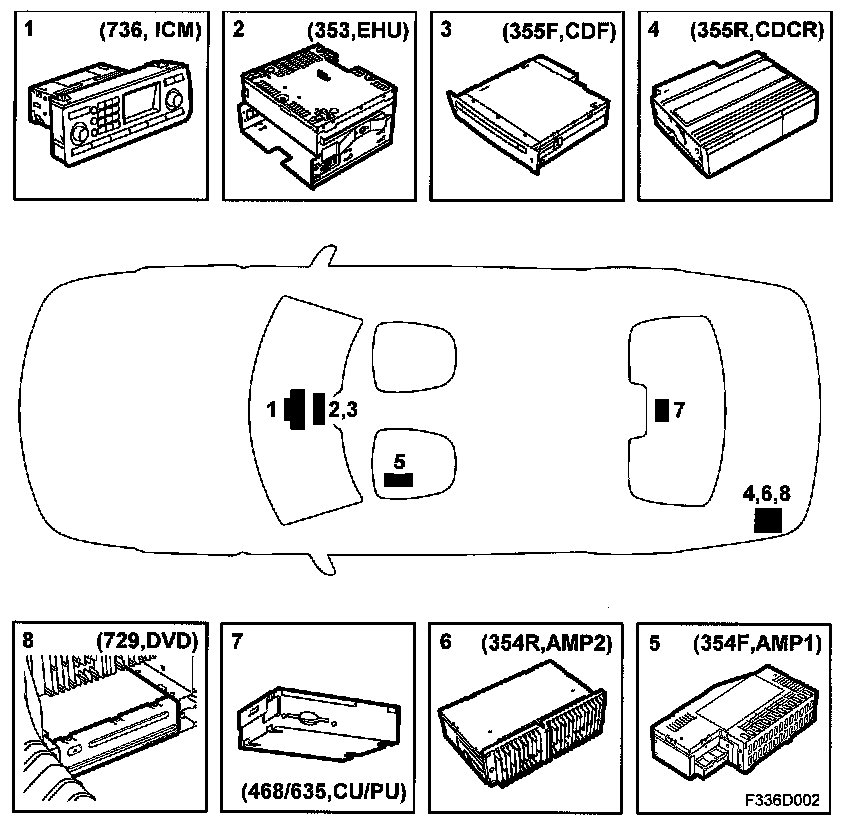 1 (736, ICM)

2 (353,EHU)

3 (355F,CDF)

4 (355R,CDCR)

1

2,3

5

7

4,6,8

8 (729,DVD)

7

(468/635,CU/PU)

6 (354R,AMP2)

5 (354F,AMP1)

F336D002