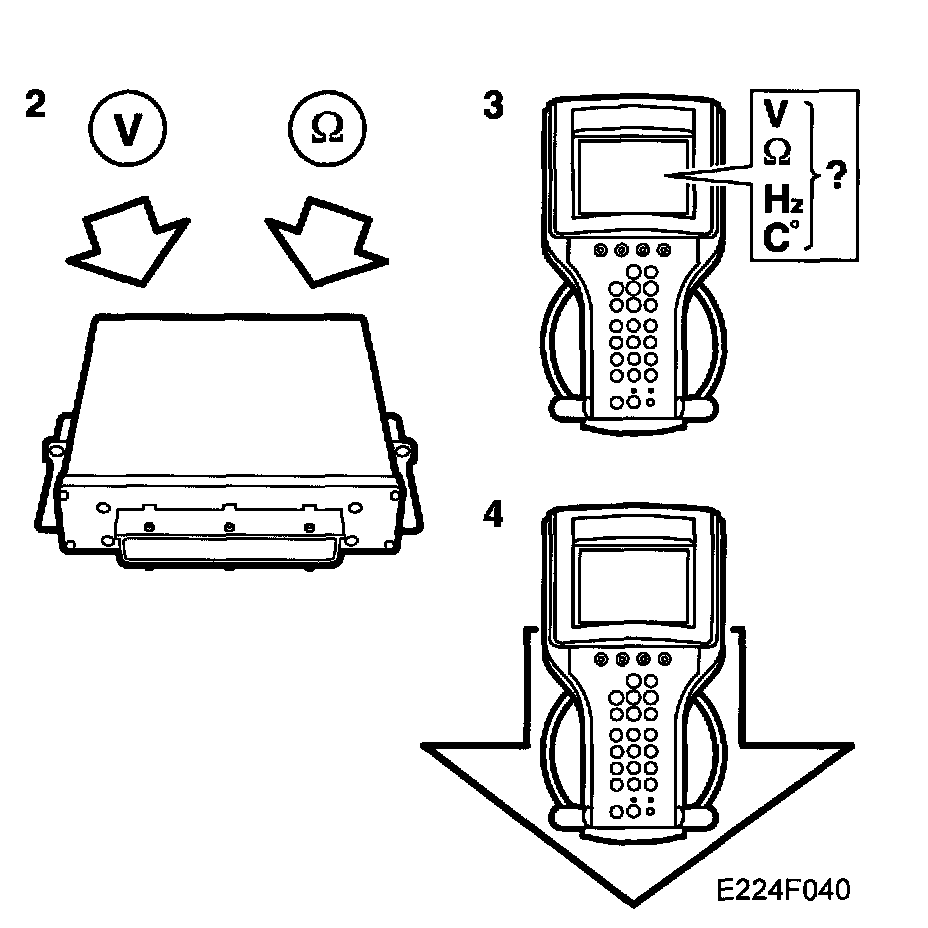 2

V

Ω

3

V
Ω
Hz
C°

?

4

E224F040