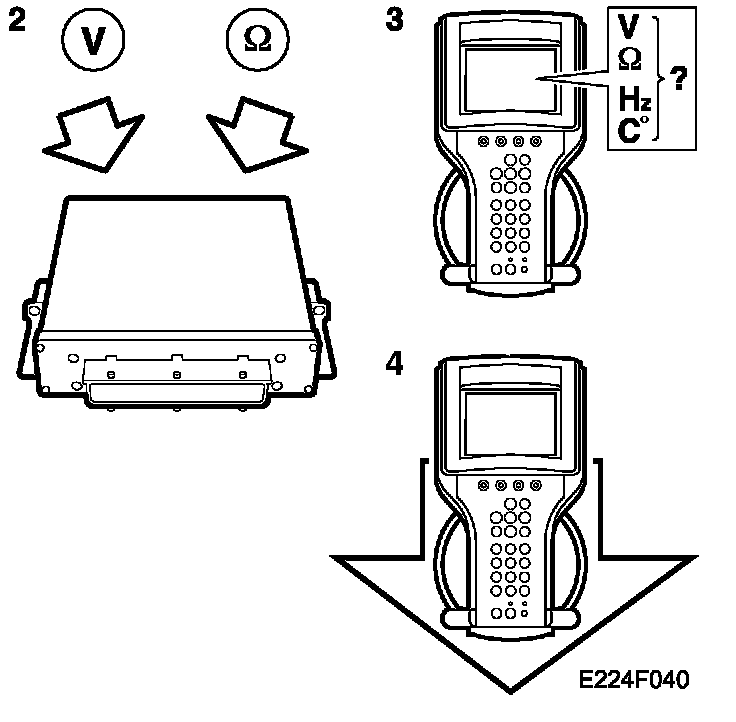 2

V

Ω

3

V
Ω
Hz
C°
?

4

E224F040