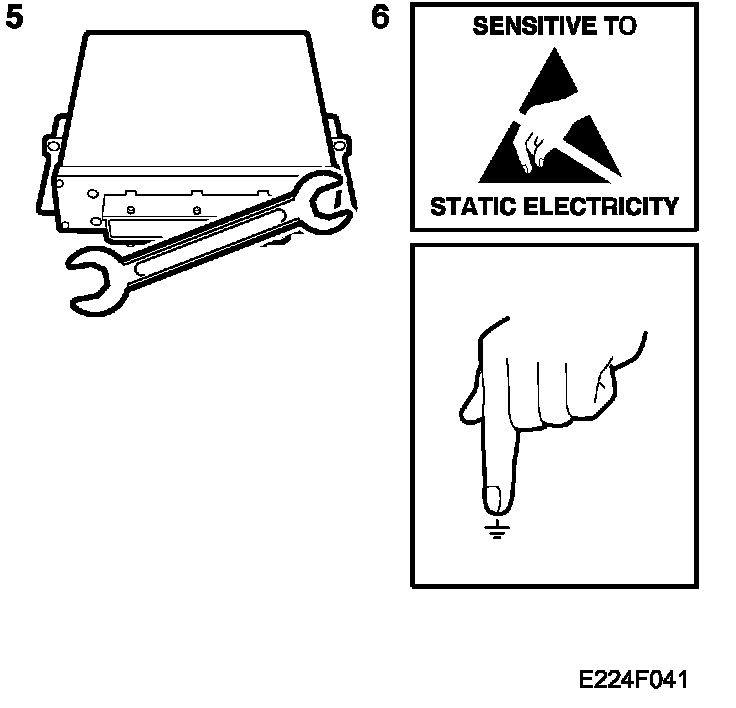 5

6

SENSITIVE TO

STATIC ELECTRICITY

E224F041