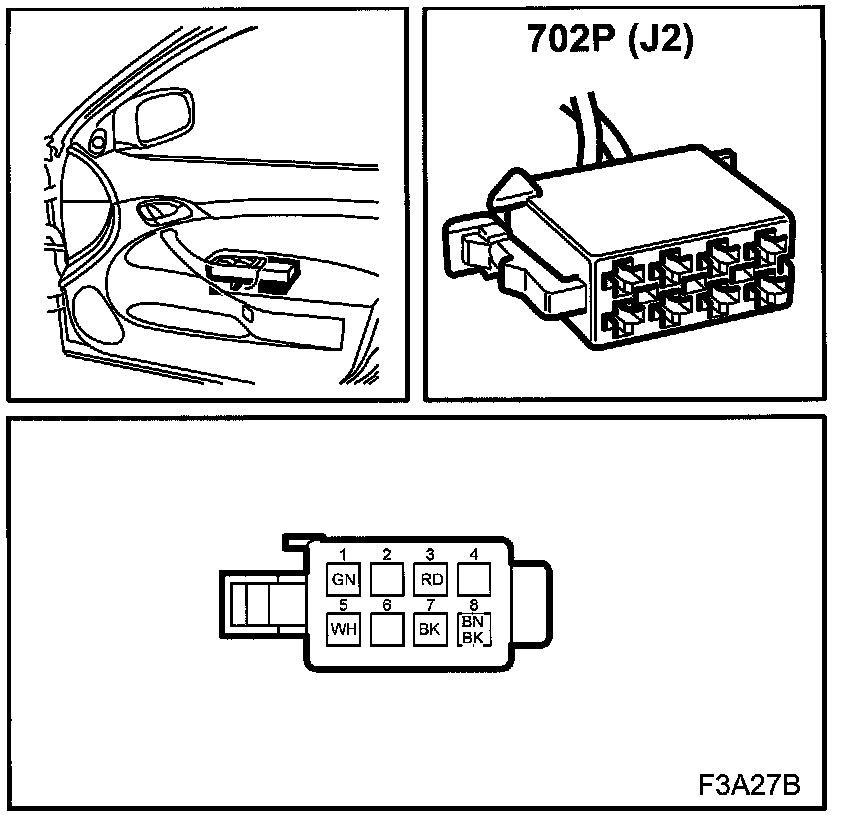 702P (J2)

1 GN
2
3 RD
4
5 WH
6
7 BK
8 BN BK

F3A27B