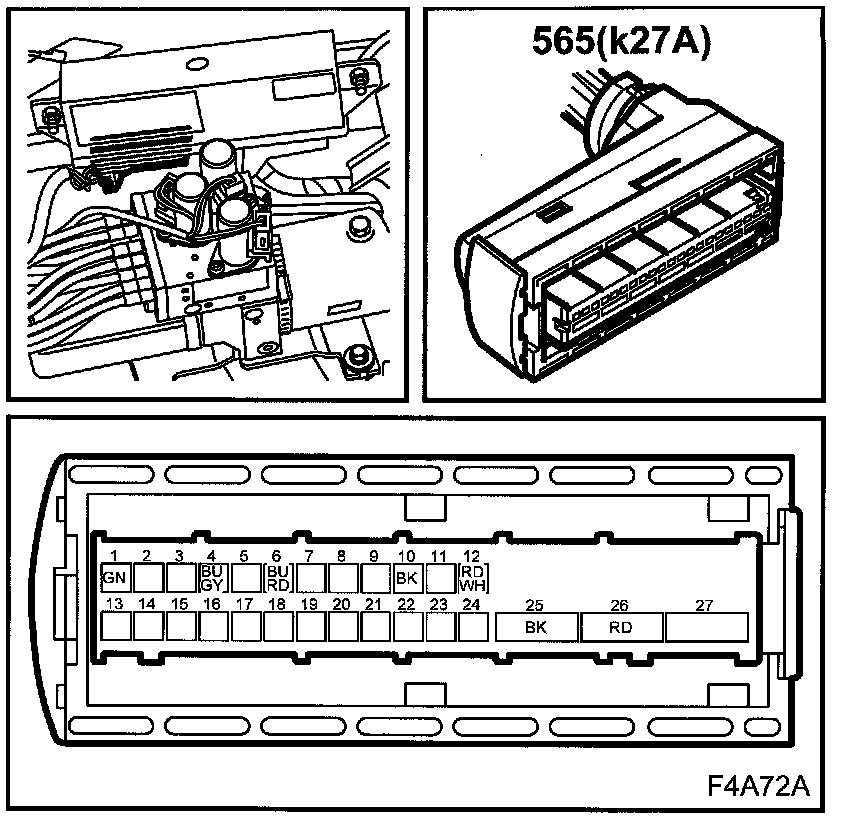 565(k27A)

1 2 3 4 5 6 7 8 9 10 11 12
GN BU GY BU RD BK RD WH
13 14 15 16 17 18 19 20 21 22 23 24 25 26 27
BK RD

F4A72A