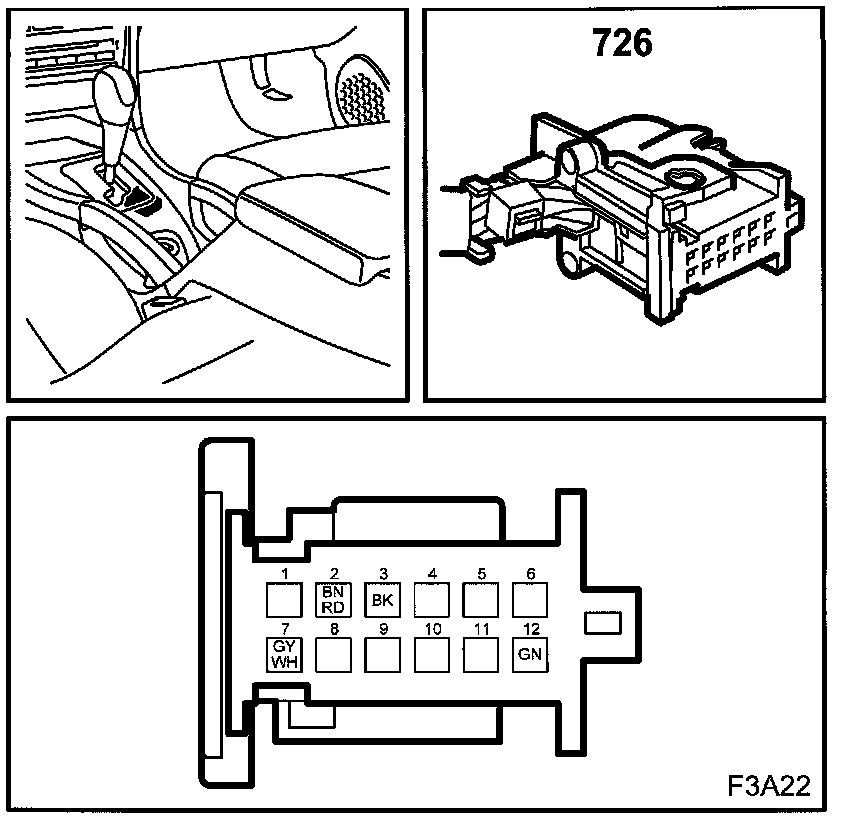 726

1
2
BN
RD
3
BK
4
5
6
7
GY
WH
8
9
10
11
12
GN

F3A22