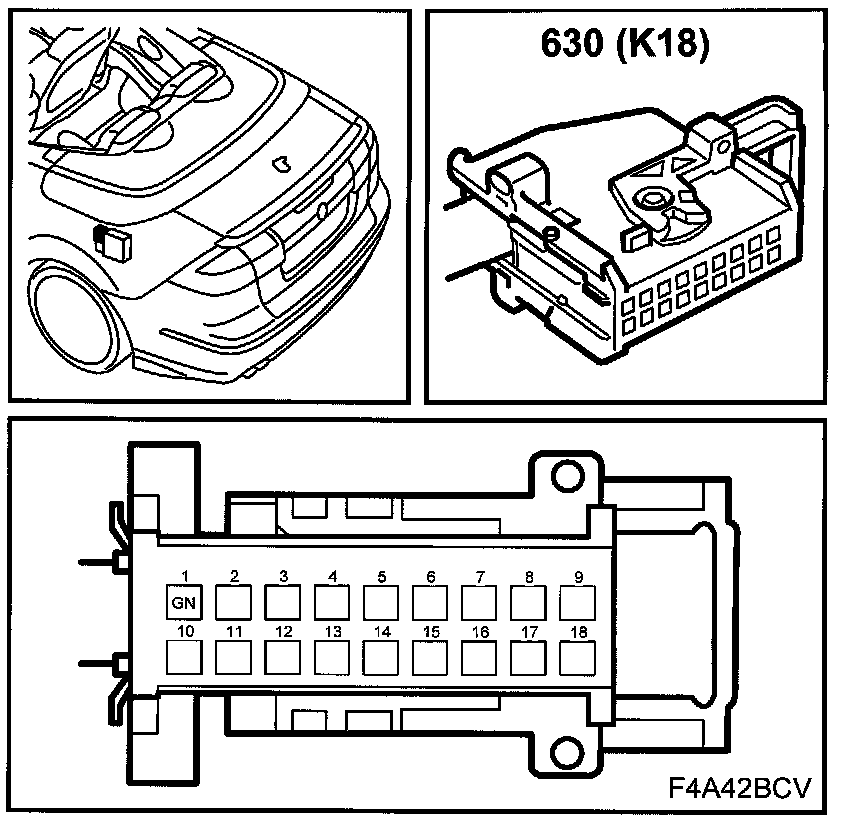 630 (K18)

1 2 3 4 5 6 7 8 9

GN

10 11 12 13 14 15 16 17 18

F4A42BCV