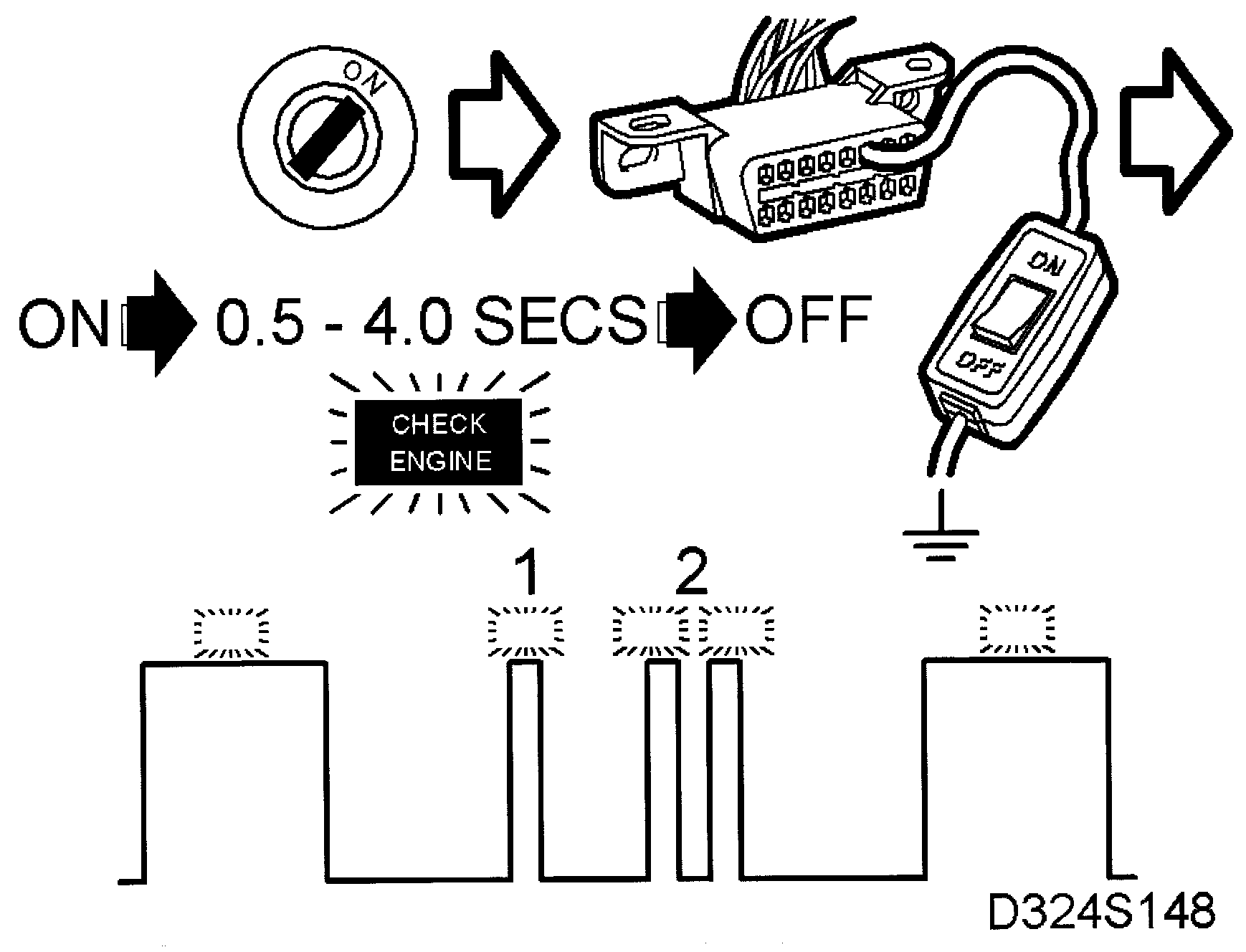 ON

ON

OFF

ON 0.5 - 4.0 SECS OFF

CHECK ENGINE

1

2

D324S148