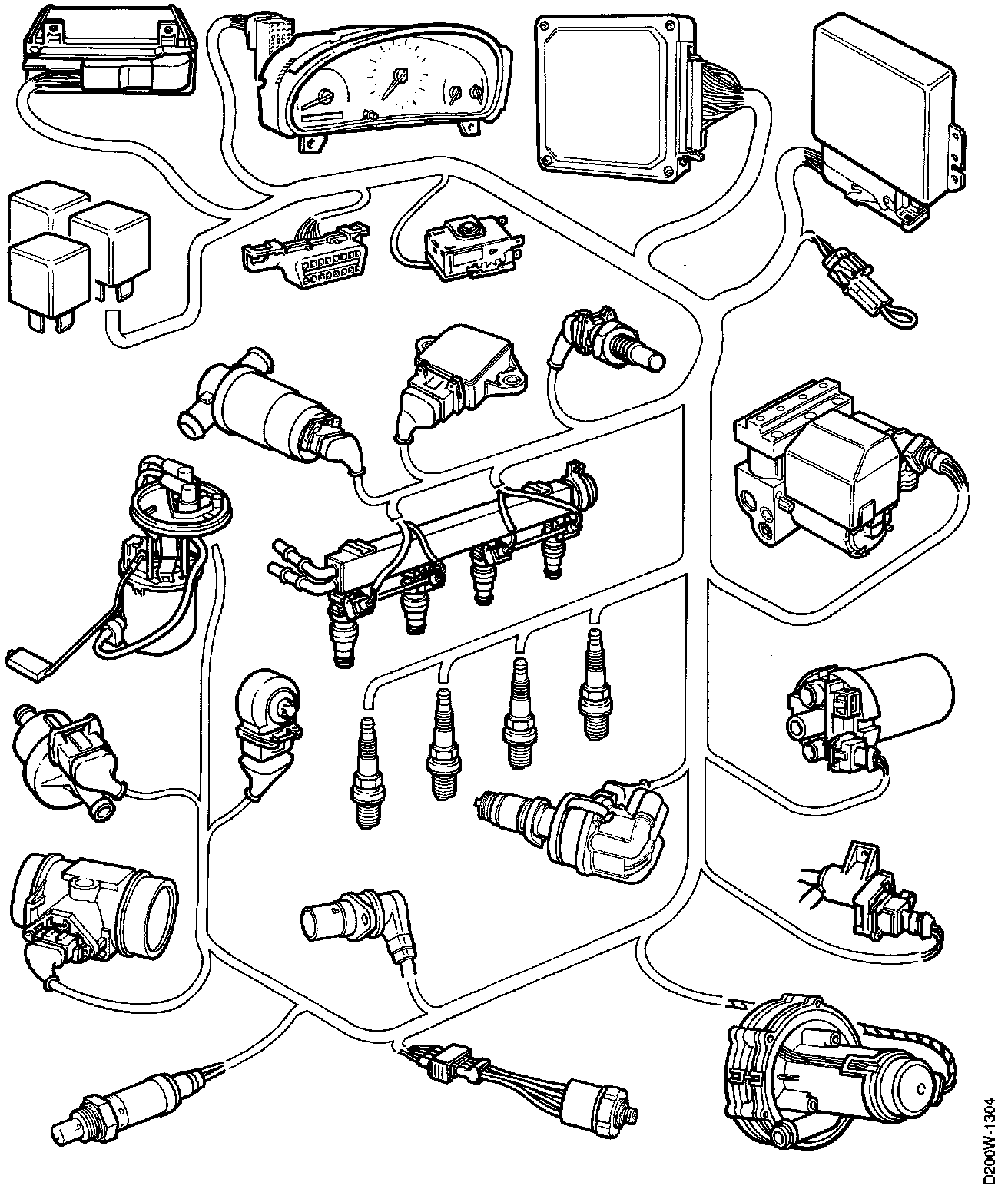 D200W-1304