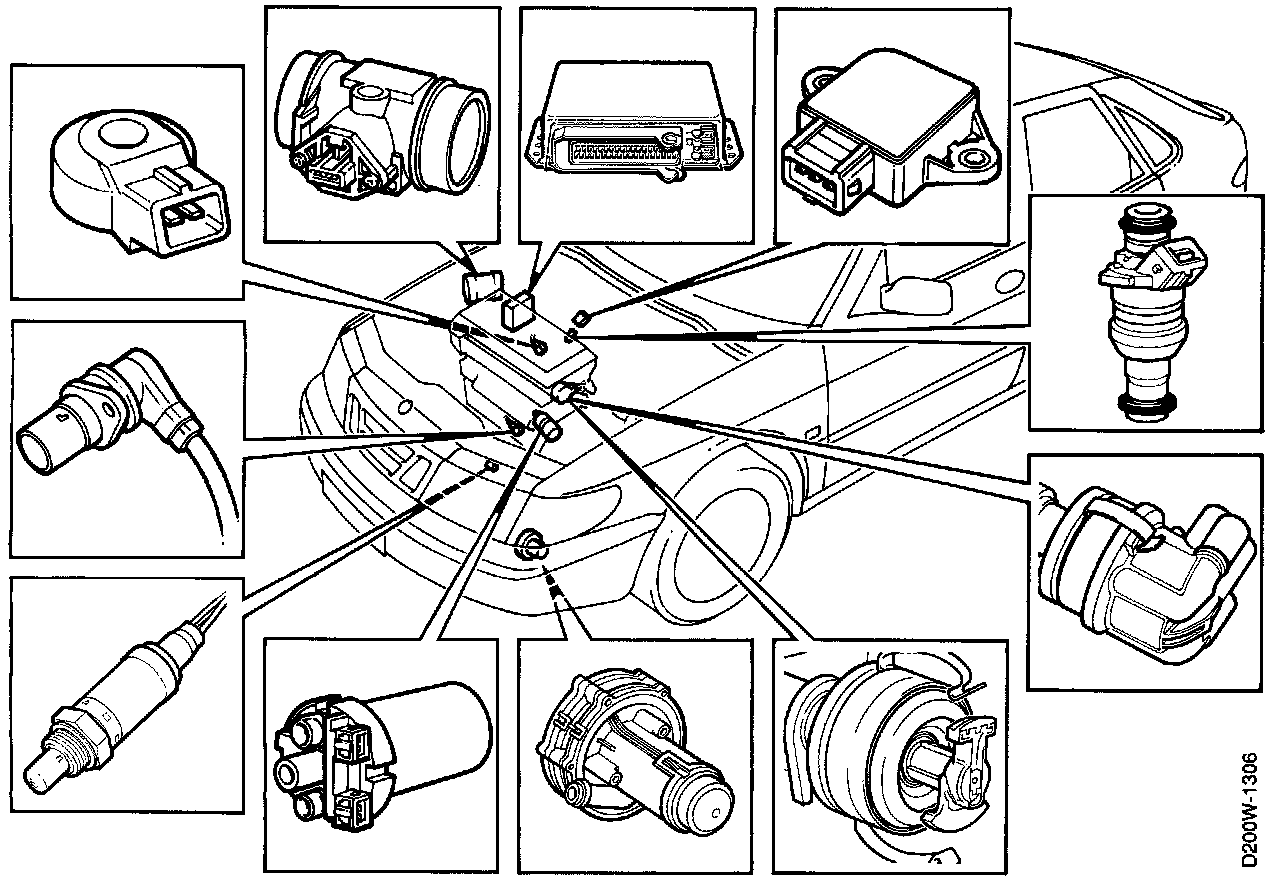 D200W-1306