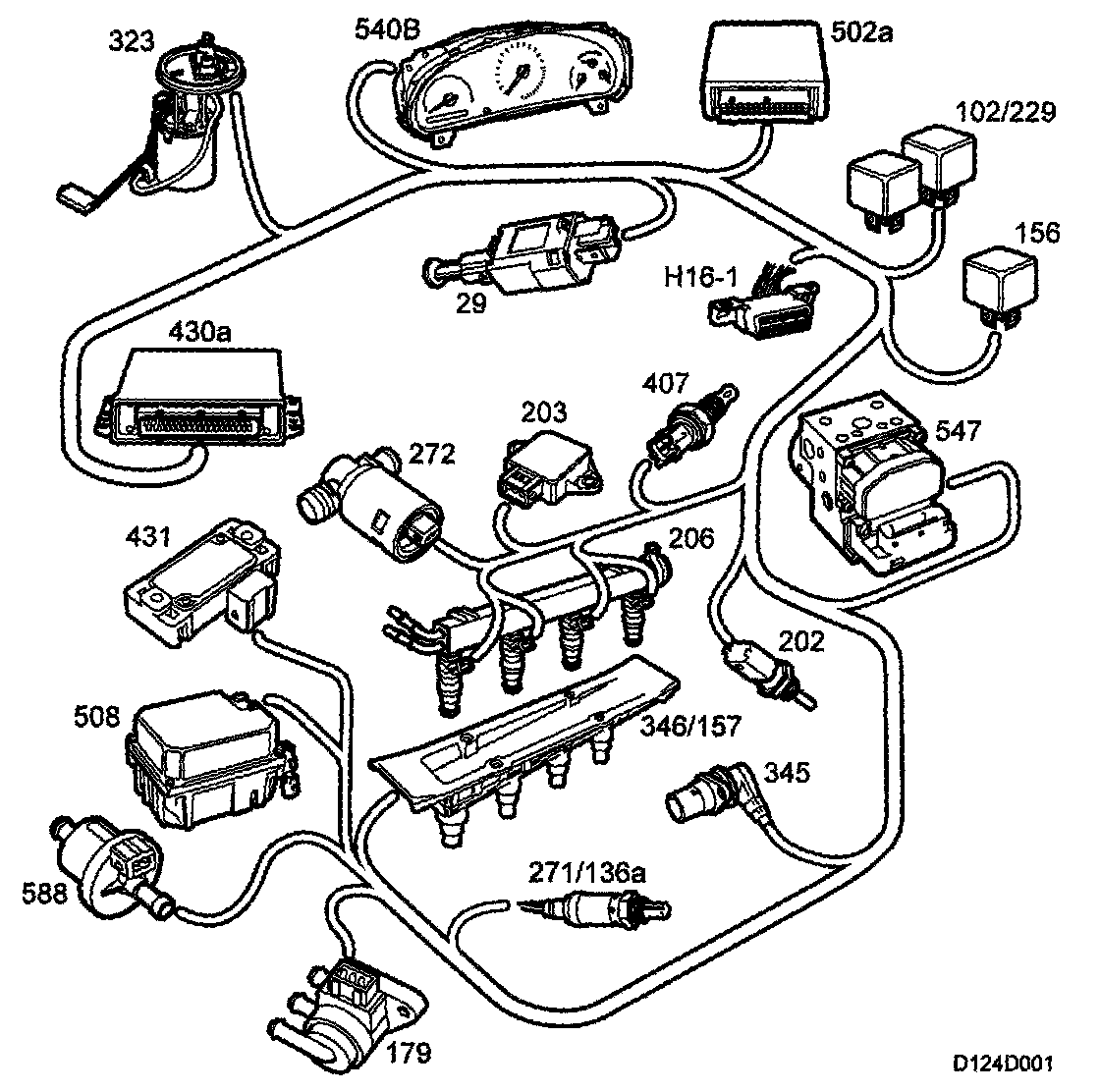 323
540B
502a
102/229
156
29
H16-1
430a
407
203
272
547
431
206
202
508
346/157
345
588
271/136a
179
D124D001