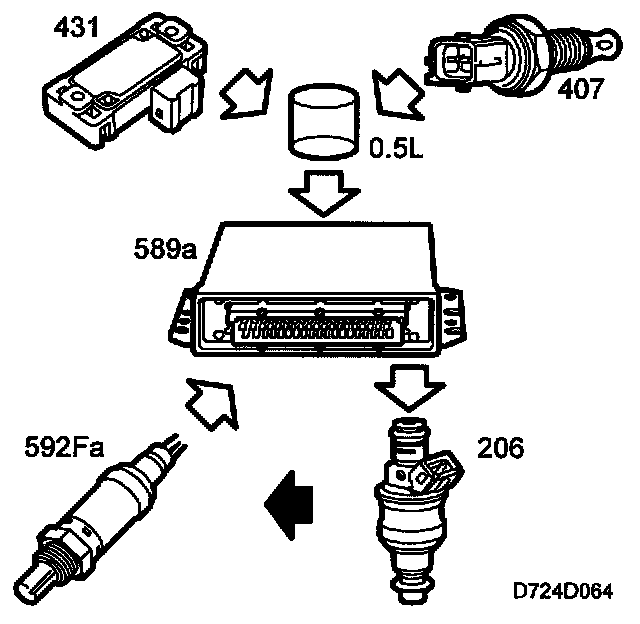 431

407

0.5L

589a

592Fa

206

D724D064