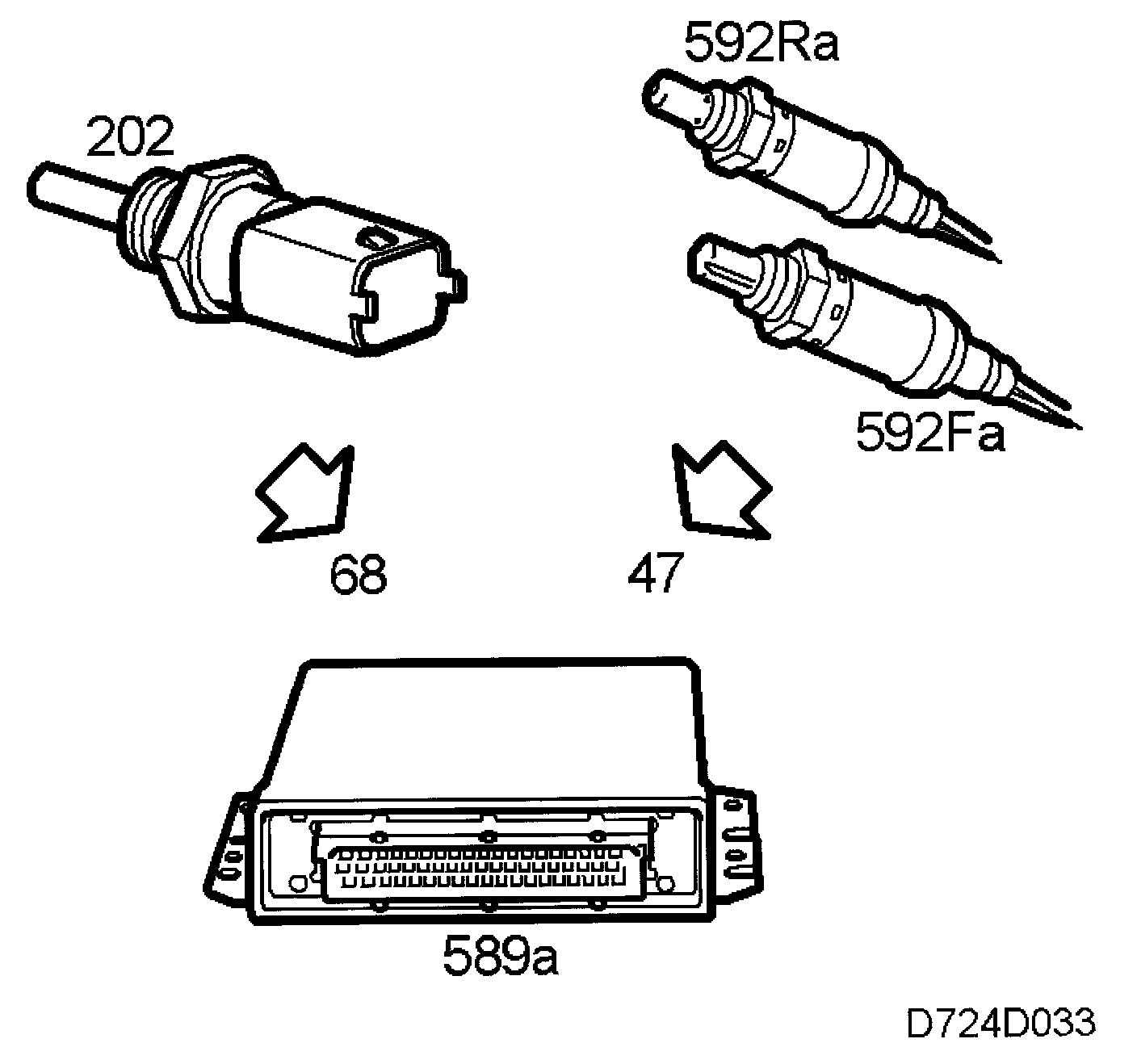 592Ra

202

592Fa

68

47

589a

D724D033