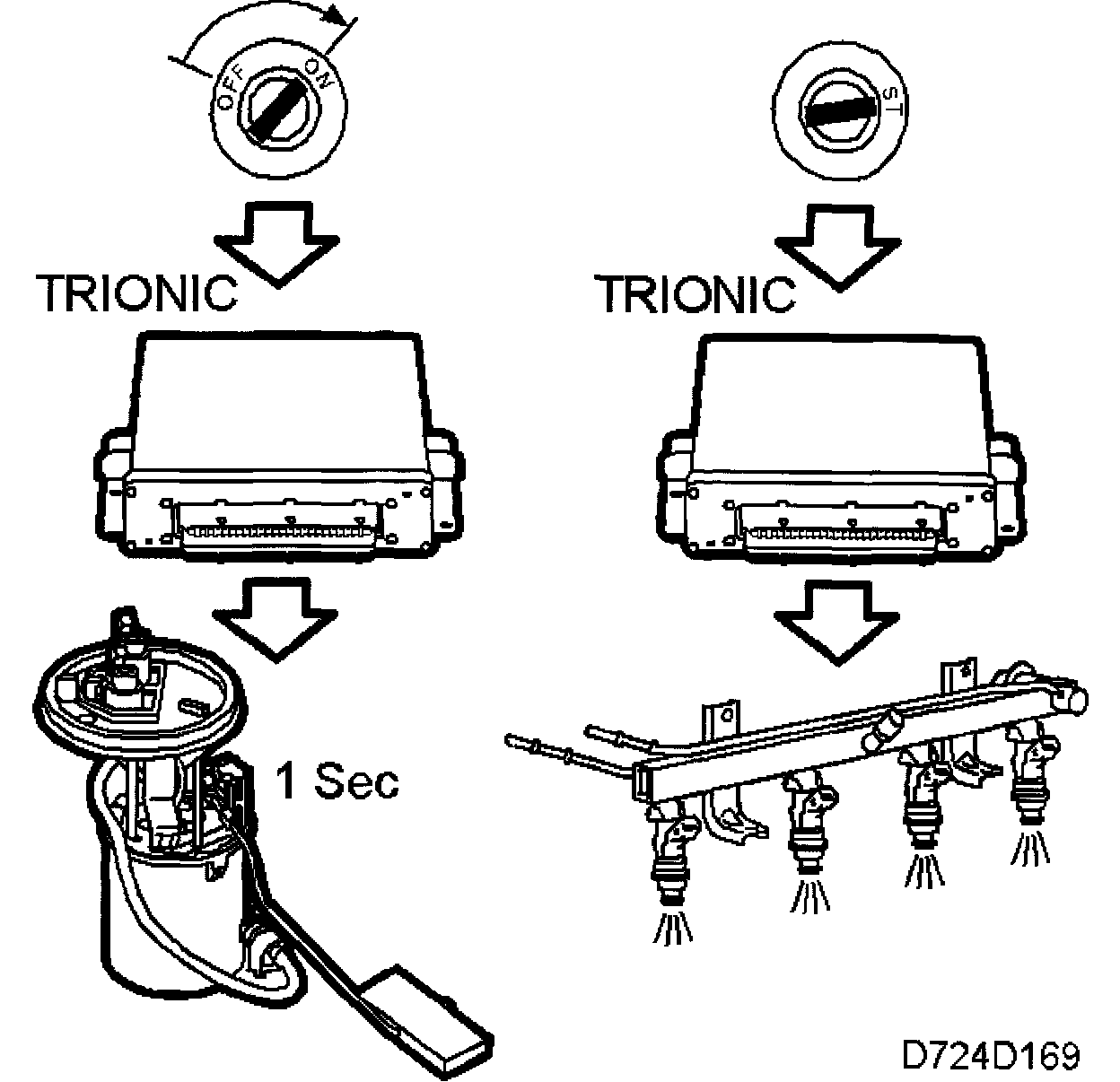 OFF ON
TRIONIC
1 Sec

ST
TRIONIC

D724D169