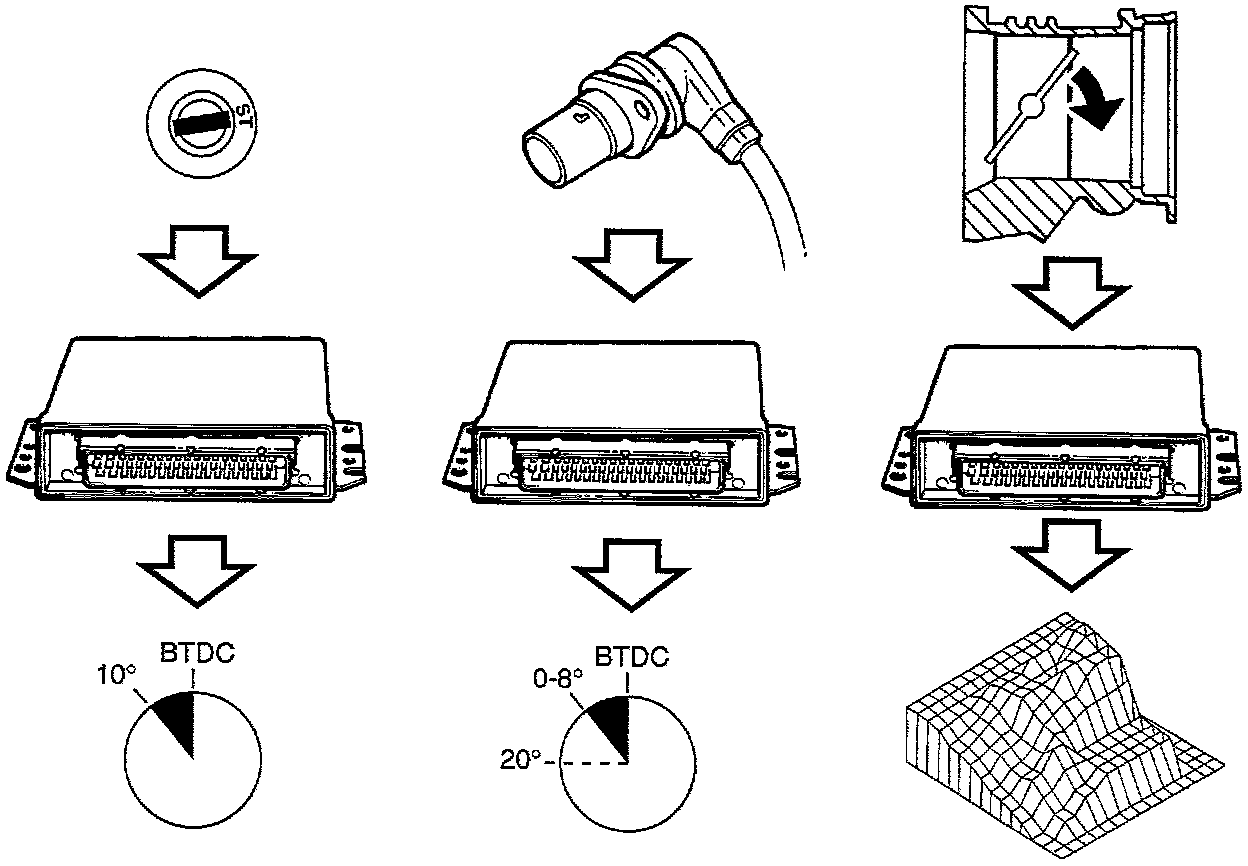 ST

10°
BTDC

0-8°
BTDC
20°