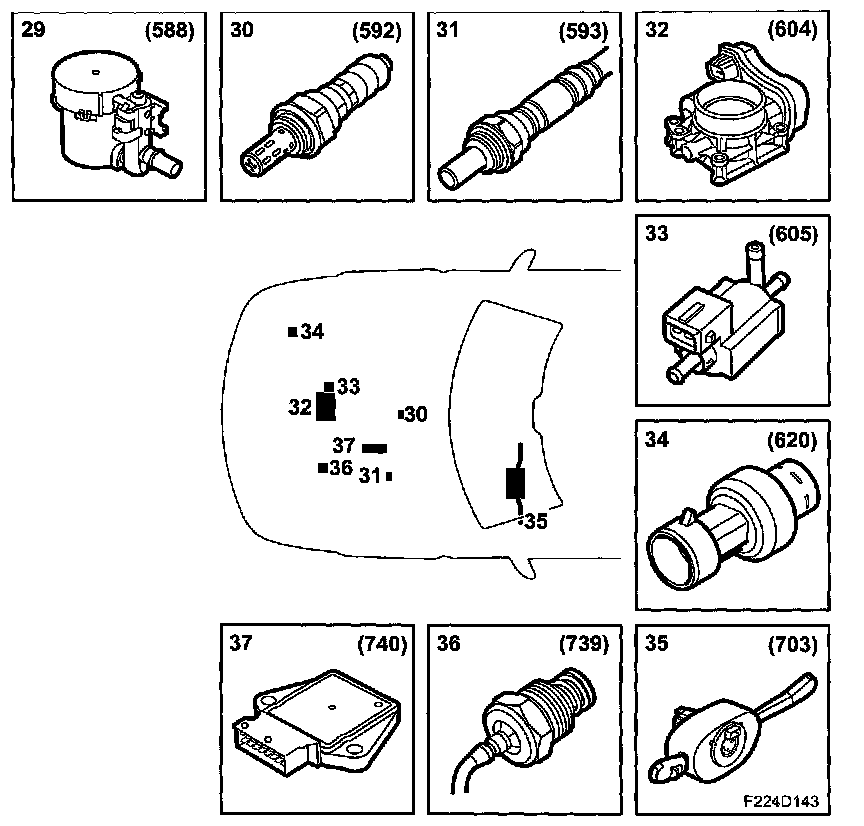 29 (588)

30 (592)

31 (593)

32 (604)

33 (605)

34
33
32
30
37
36
31
35

34 (620)

37 (740)

36 (739)

35 (703)

F224D143