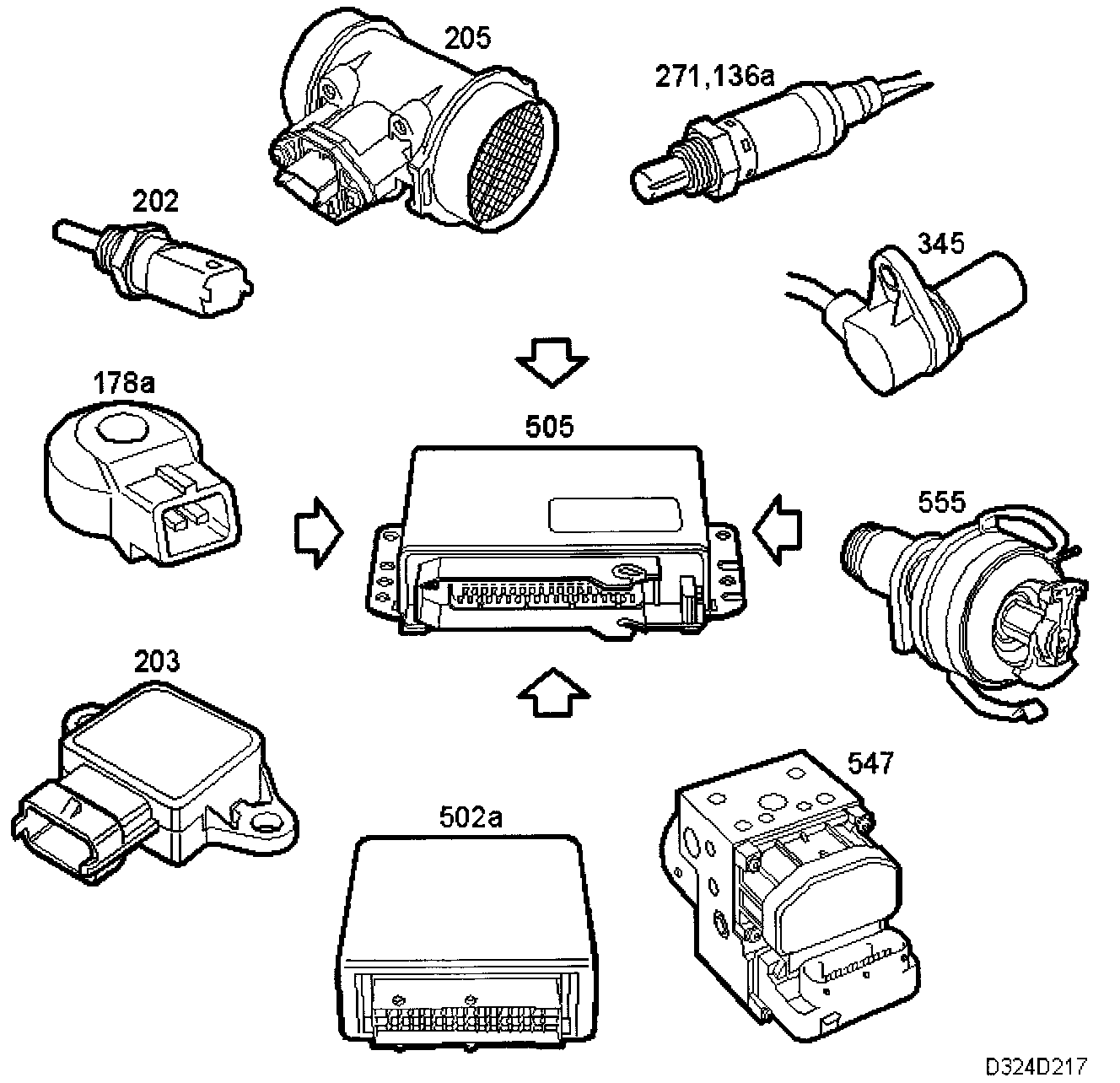 205
271,136a
202
345
178a
505
555
203
547
502a
D324D217