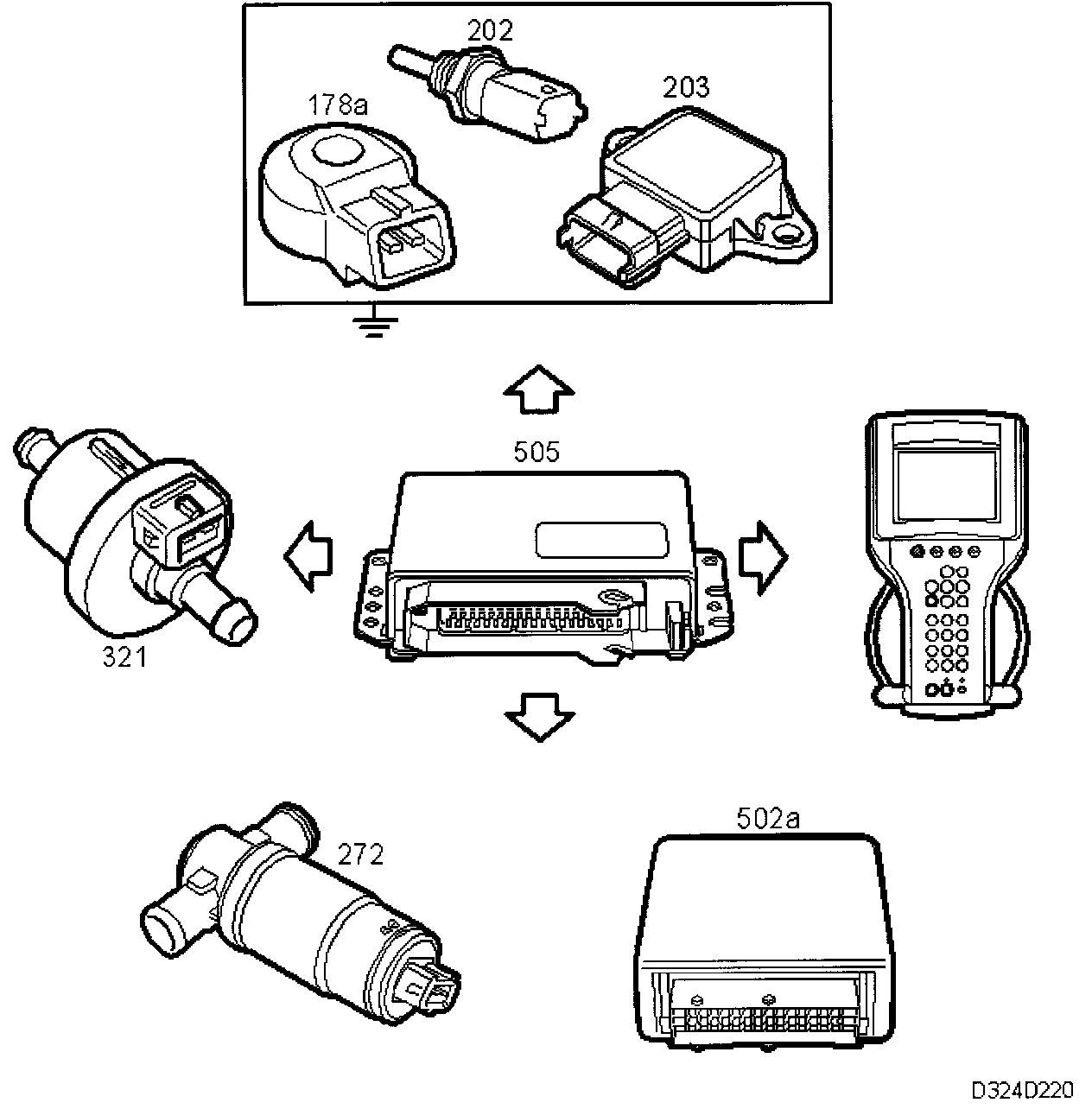 202

178a

203

505

321

272

502a

D324D220