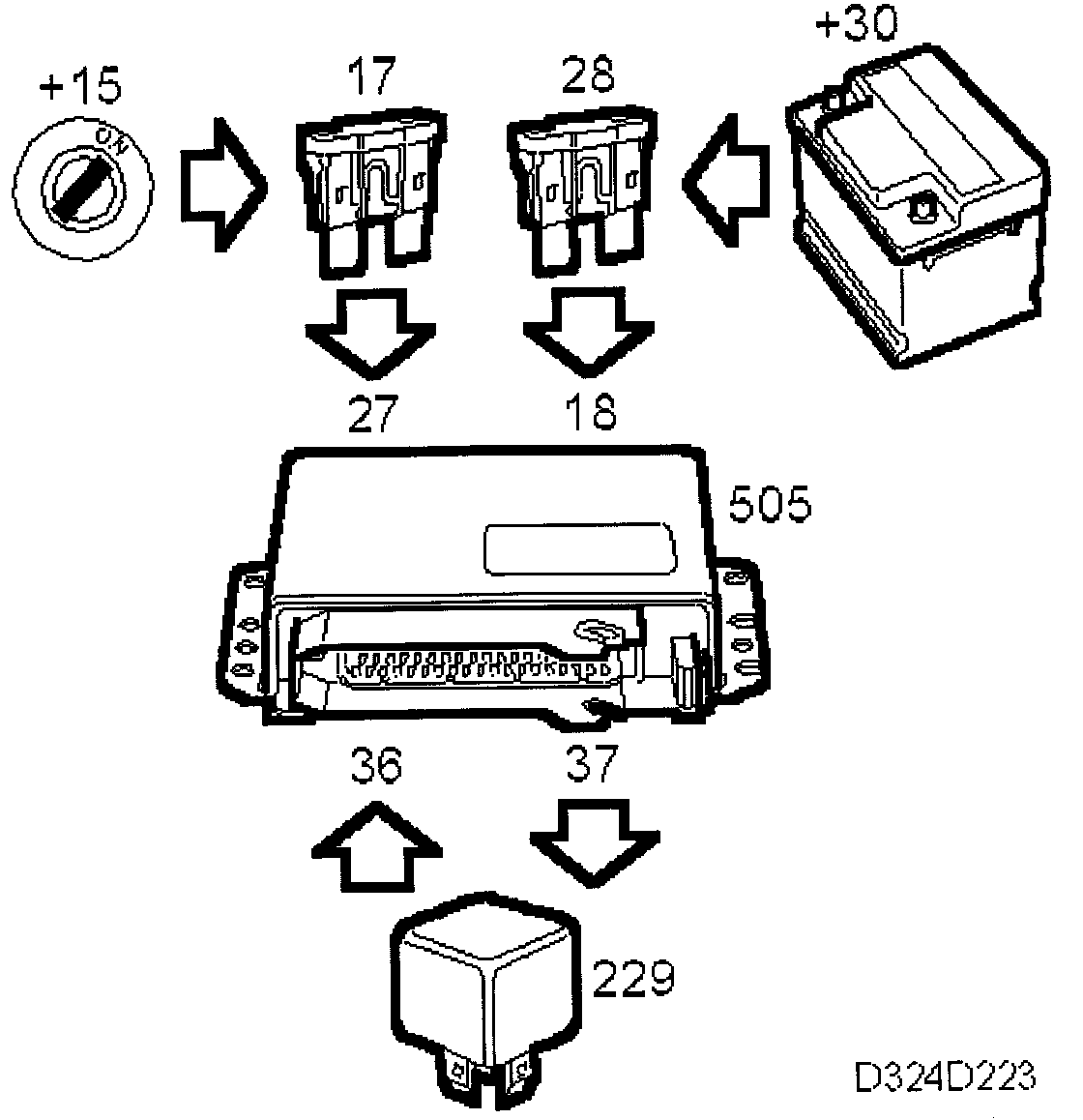 +15

ON

17

28

+30

27

18

505

36

37

229

D324D223