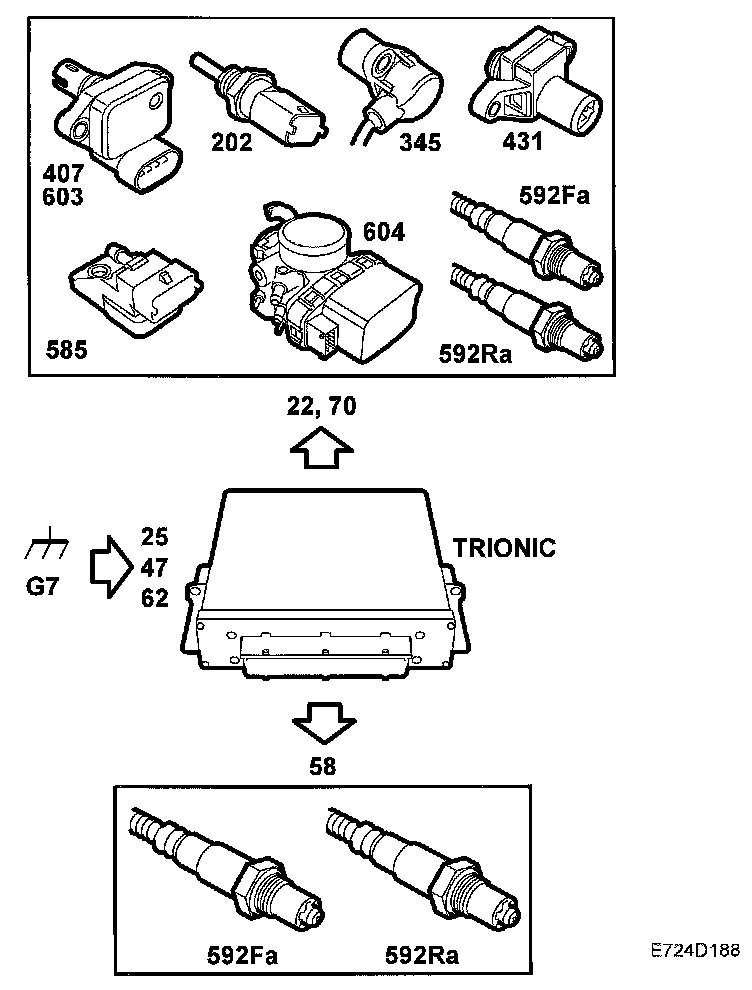 407
603
202
345
431
592Fa
604
585
592Ra
22, 70
G7
25
47
62
TRIONIC
58
592Fa
592Ra
E724D188