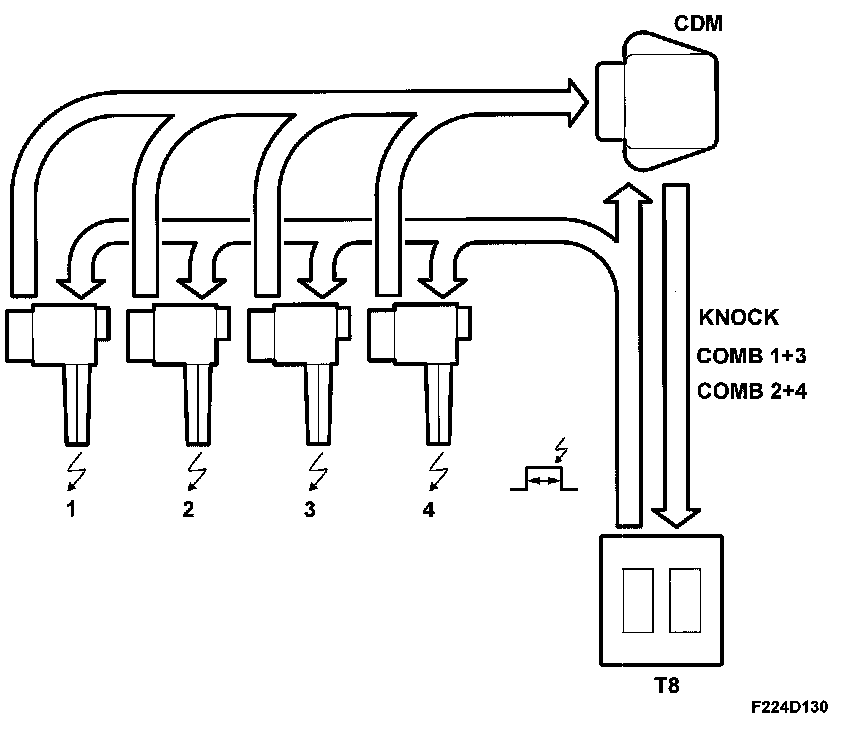 CDM

KNOCK
COMB 1+3
COMB 2+4

1
2
3
4

T8

F224D130