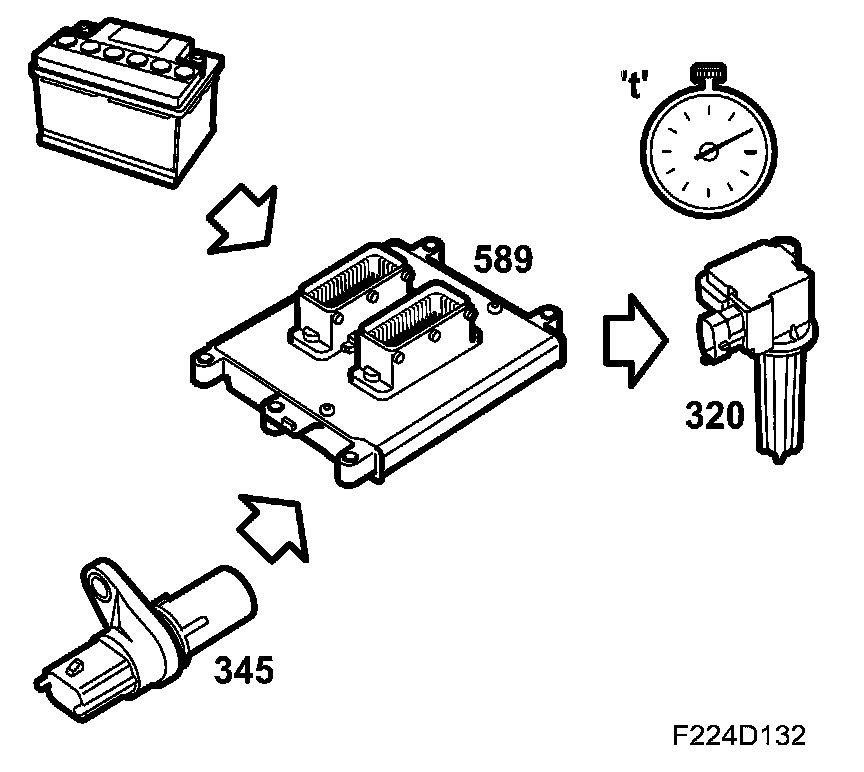 't'

589

320

345

F224D132