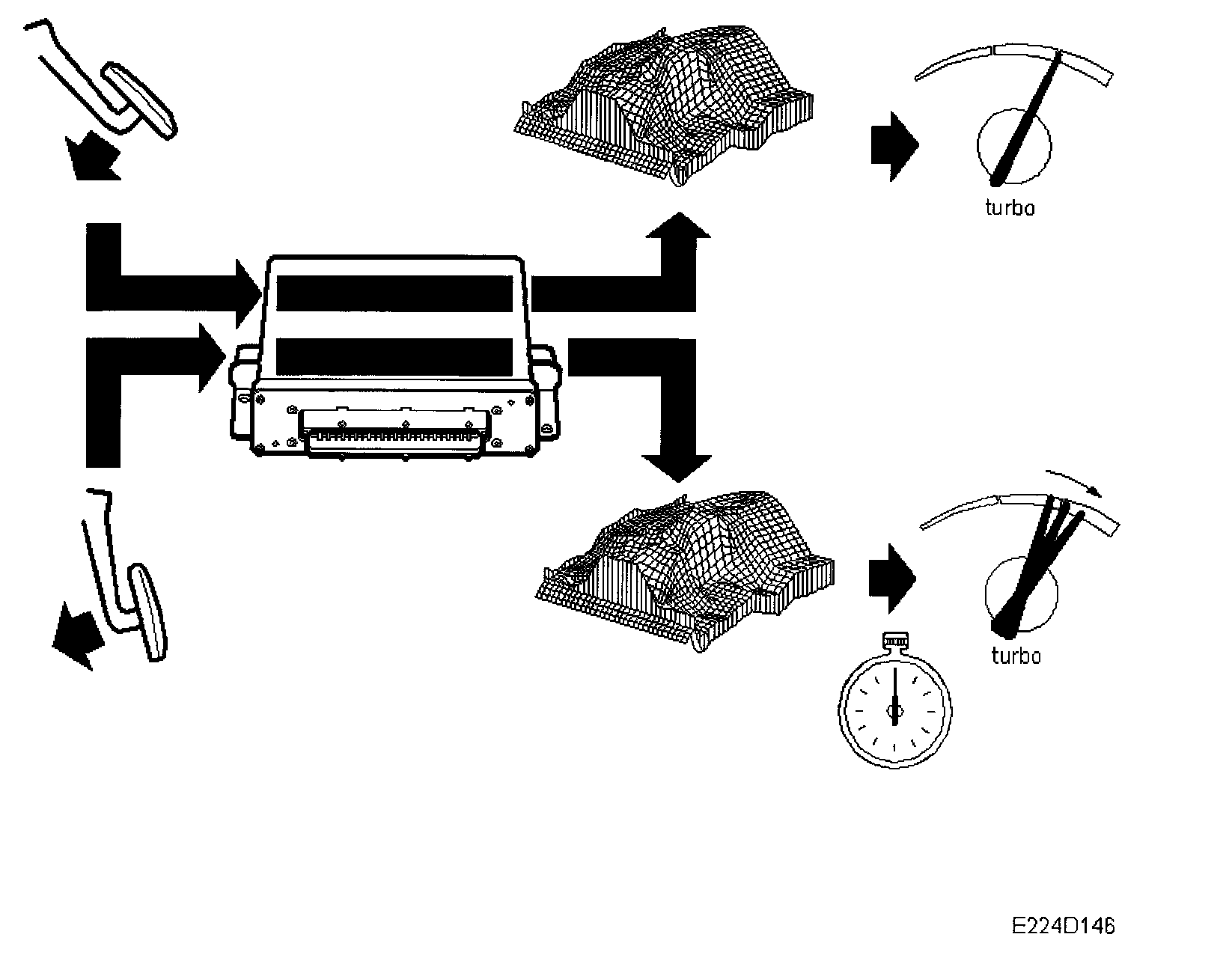 turbo

turbo

E224D146