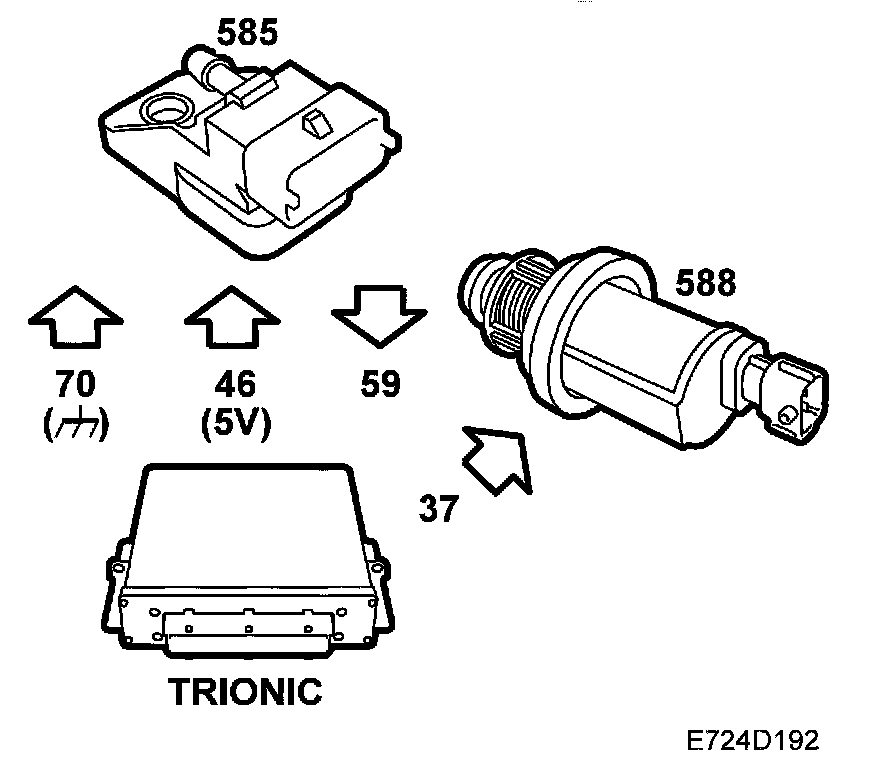 585

588

70
(⏚)

46
(5V)

59

37

TRIONIC

E724D192